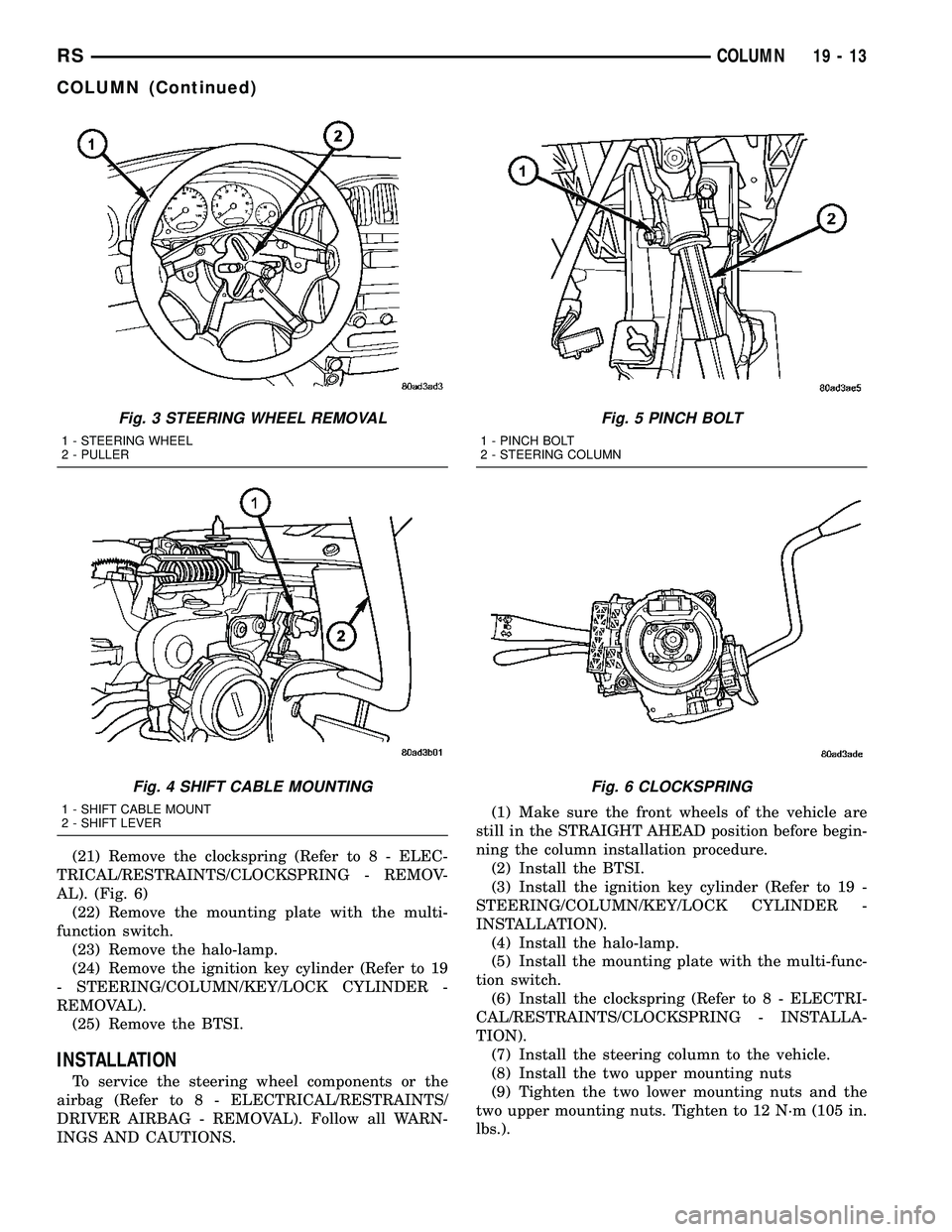 RS COLUMN 19 - 13

COLUMN (Continued)

1

2

80ad3ad3

Fig. 3 STEERING WHEEL REMOVAL

1 - STEERING WHEEL
2 - PULLER

1

2

80ad3b01

Fig. 4 SHIFT CABLE MOUNTING

1 - SHIFT CABLE MOUNT
2 - SHIFT LEVER

(21) Remove the clockspring (Refer to 8 - ELECTRICAL/RESTRAINTS/CLOCKSPRING - REMOVAL). (Fig. 6)

(22) Remove the mounting plate with the multifunction switch.

(23) Remove the halo-lamp.

(24) Remove the ignition key cylinder (Refer to 19 - STEERING/COLUMN/KEY/LOCK CYLINDER - REMOVAL).

(25) Remove the BTSI.

INSTALLATION

To service the steering wheel components or the airbag (Refer to 8 - ELECTRICAL/RESTRAINTS/DRIVER AIRBAG - REMOVAL). Follow all WARNINGS AND CAUTIONS.

1

2

80ad3ae5

Fig. 5 PINCH BOLT

1 - PINCH BOLT
2 - STEERING COLUMN

80ad3ade

Fig. 6 CLOCKSPRING

(1) Make sure the front wheels of the vehicle are still in the STRAIGHT AHEAD position before beginning the column installation procedure.

(2) Install the BTSI.

(3) Install the ignition key cylinder (Refer to 19 - STEERING/COLUMN/KEY/LOCK CYLINDER - INSTALLATION).

(4) Install the halo-lamp.

(5) Install the mounting plate with the multi-function switch.

(6) Install the clockspring (Refer to 8 - ELECTRICAL/RESTRAINTS/CLOCKSPRING - INSTALLATION).

(7) Install the steering column to the vehicle.

(8) Install the two upper mounting nuts

(9) Tighten the two lower mounting nuts and the two upper mounting nuts. Tighten to 12 N·m (105 in. lbs.).

carmanualsonline.info