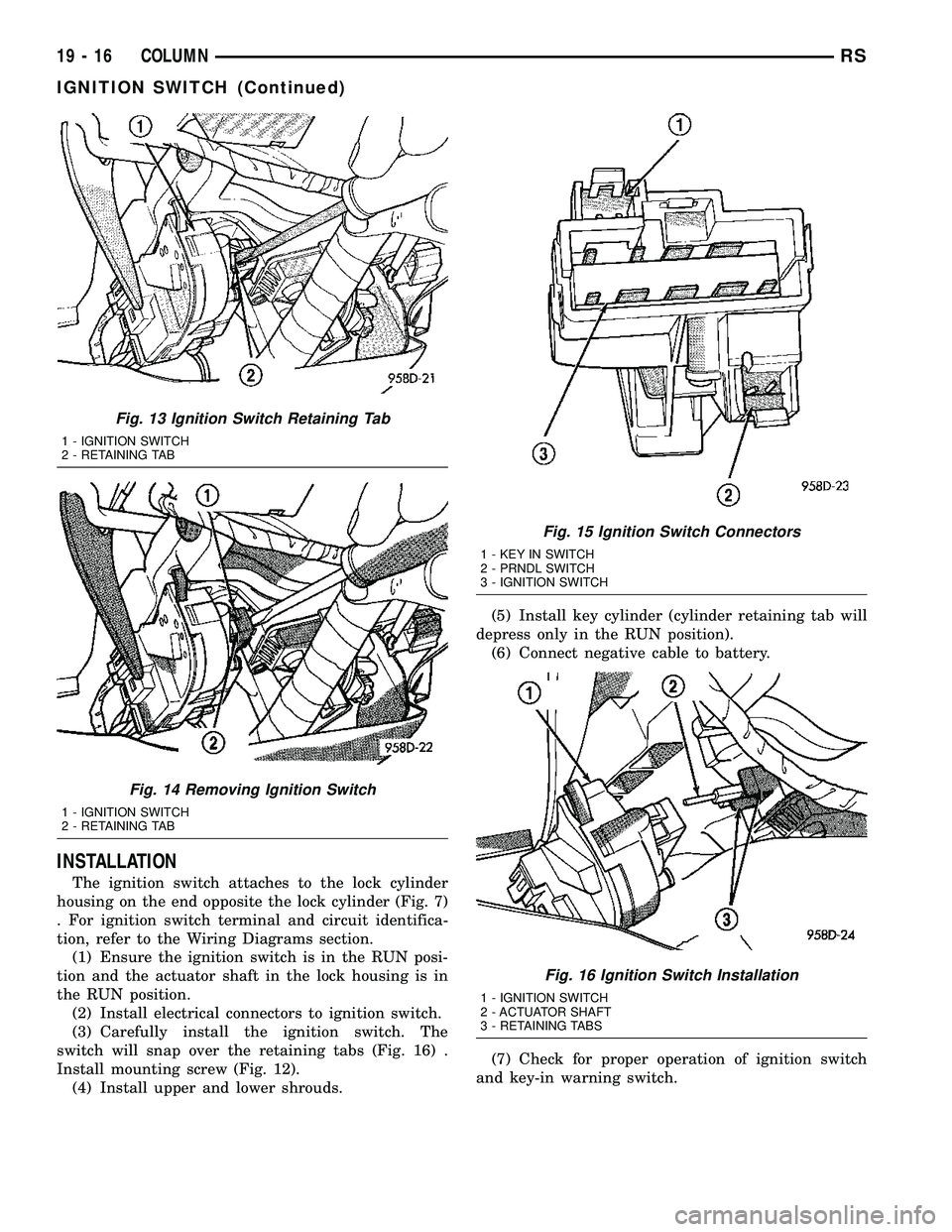 19 - 16 COLUMN RS

IGNITION SWITCH (Continued)

1

2

958D-21

Fig. 13 Ignition Switch Retaining Tab

1 - IGNITION SWITCH
2 - RETAINING TAB

1

2

958D-22

Fig. 14 Removing Ignition Switch

1 - IGNITION SWITCH
2 - RETAINING TAB

INSTALLATION

The ignition switch attaches to the lock cylinder housing on the end opposite the lock cylinder (Fig. 7) . For ignition switch terminal and circuit identification, refer to the Wiring Diagrams section.

(1) Ensure the ignition switch is in the RUN position and the actuator shaft in the lock housing is in the RUN position.

(2) Install electrical connectors to ignition switch.

(3) Carefully install the ignition switch. The switch will snap over the retaining tabs (Fig. 16) . Install mounting screw (Fig. 12).

(4) Install upper and lower shrouds.

1

3

2

958D-23

Fig. 15 Ignition Switch Connectors

1 - KEY IN SWITCH
2 - PRNDL SWITCH
3 - IGNITION SWITCH

(5) Install key cylinder (cylinder retaining tab will depress only in the RUN position).

(6) Connect negative cable to battery.

1

2

3

958D-24

Fig. 16 Ignition Switch Installation

1 - IGNITION SWITCH
2 - ACTUATOR SHAFT
3 - RETAINING TABS

(7) Check for proper operation of ignition switch and key-in warning switch.

carmanualsonline.info