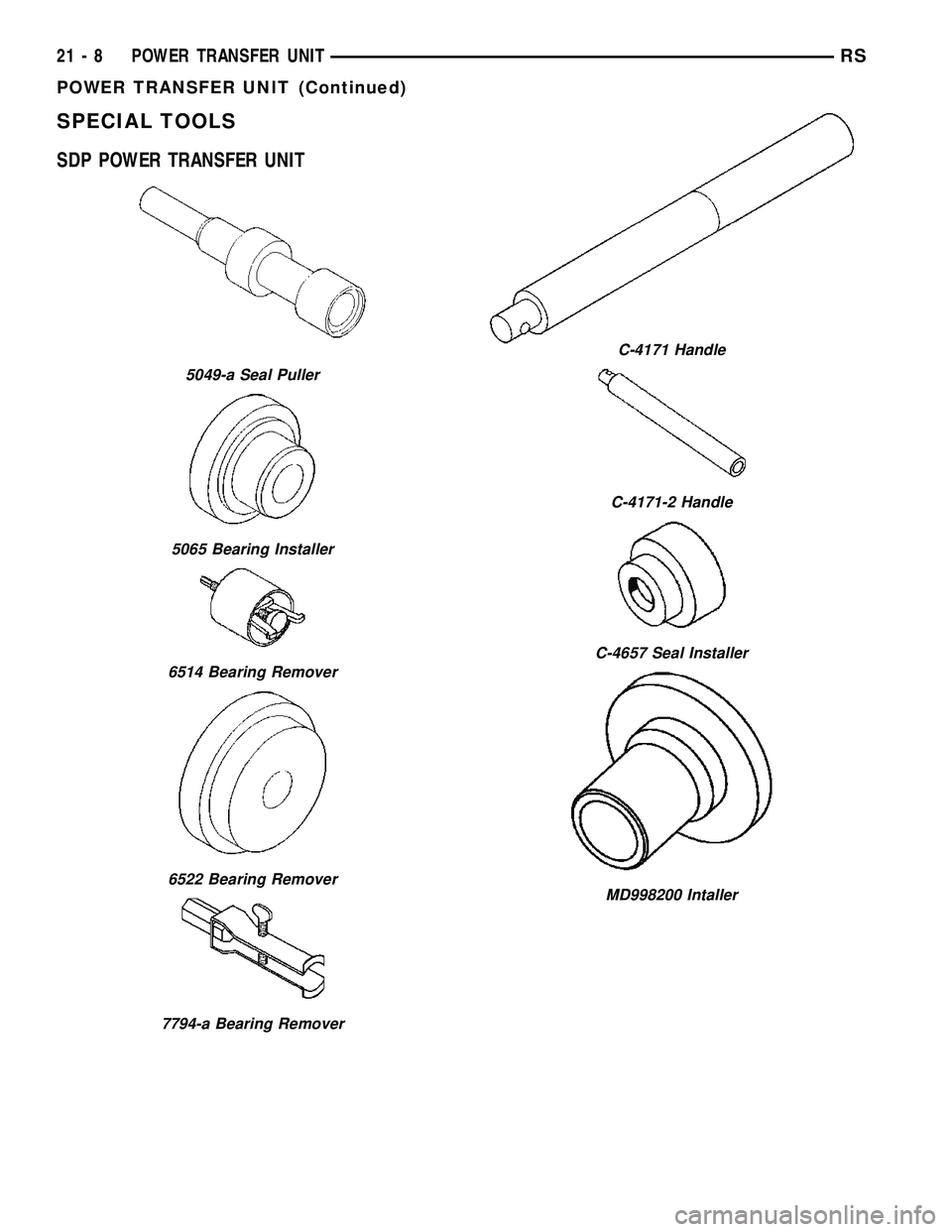 21 - 8 POWER TRANSFER UNIT RS

POWER TRANSFER UNIT (Continued)

SPECIAL TOOLS

SDP POWER TRANSFER UNIT

5049-a Seal Puller

5065 Bearing Installer

6514 Bearing Remover

6522 Bearing Remover

7794-a Bearing Remover

C-4171 Handle

C-4171-2 Handle

C-4657 Seal Installer

MD998200 Intaller

carmanualsonline.info