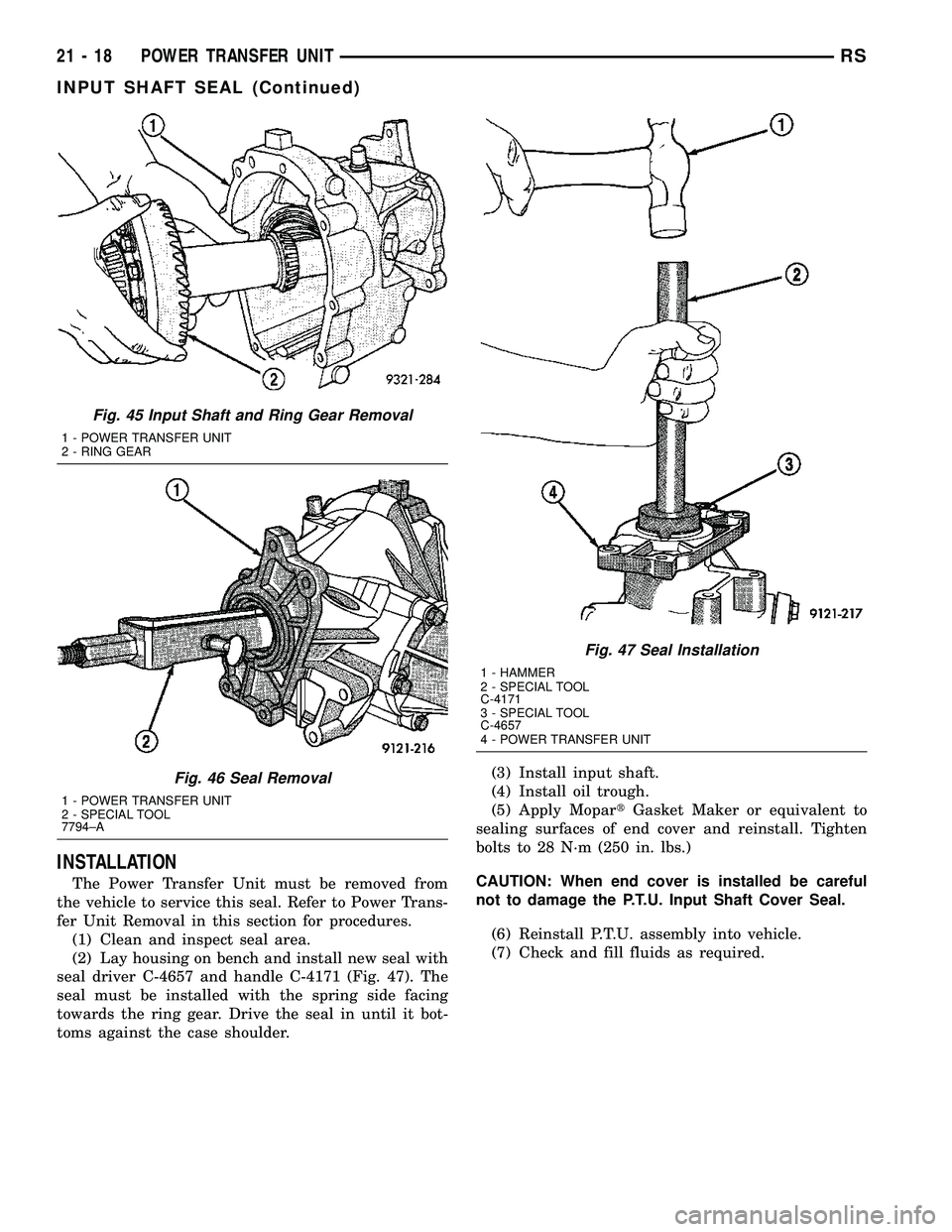 21 - 18 POWER TRANSFER UNIT RS

INPUT SHAFT SEAL (Continued)

1

2

9321-284

Fig. 45 Input Shaft and Ring Gear Removal

1 - POWER TRANSFER UNIT
2 - RING GEAR

1

2

9121-216

Fig. 46 Seal Removal

1 - POWER TRANSFER UNIT
2 - SPECIAL TOOL
7794–A

INSTALLATION

The Power Transfer Unit must be removed from the vehicle to service this seal. Refer to Power Transfer Unit Removal in this section for procedures.

(1) Clean and inspect seal area.

(2) Lay housing on bench and install new seal with seal driver C-4657 and handle C-4171 (Fig. 47). The seal must be installed with the spring side facing towards the ring gear. Drive the seal in until it bottoms against the case shoulder.

1

2

3

4

9121-217

Fig. 47 Seal Installation

1 - HAMMER
2 - SPECIAL TOOL C-4171
3 - SPECIAL TOOL C-4657
4 - POWER TRANSFER UNIT

(3) Install input shaft.

(4) Install oil trough.

(5) Apply Mopart Gasket Maker or equivalent to sealing surfaces of end cover and reinstall. Tighten bolts to 28 N·m (250 in. lbs.)

CAUTION: When end cover is installed be careful not to damage the P.T.U. Input Shaft Cover Seal.

(6) Reinstall P.T.U. assembly into vehicle.

(7) Check and fill fluids as required.

carmanualsonline.info