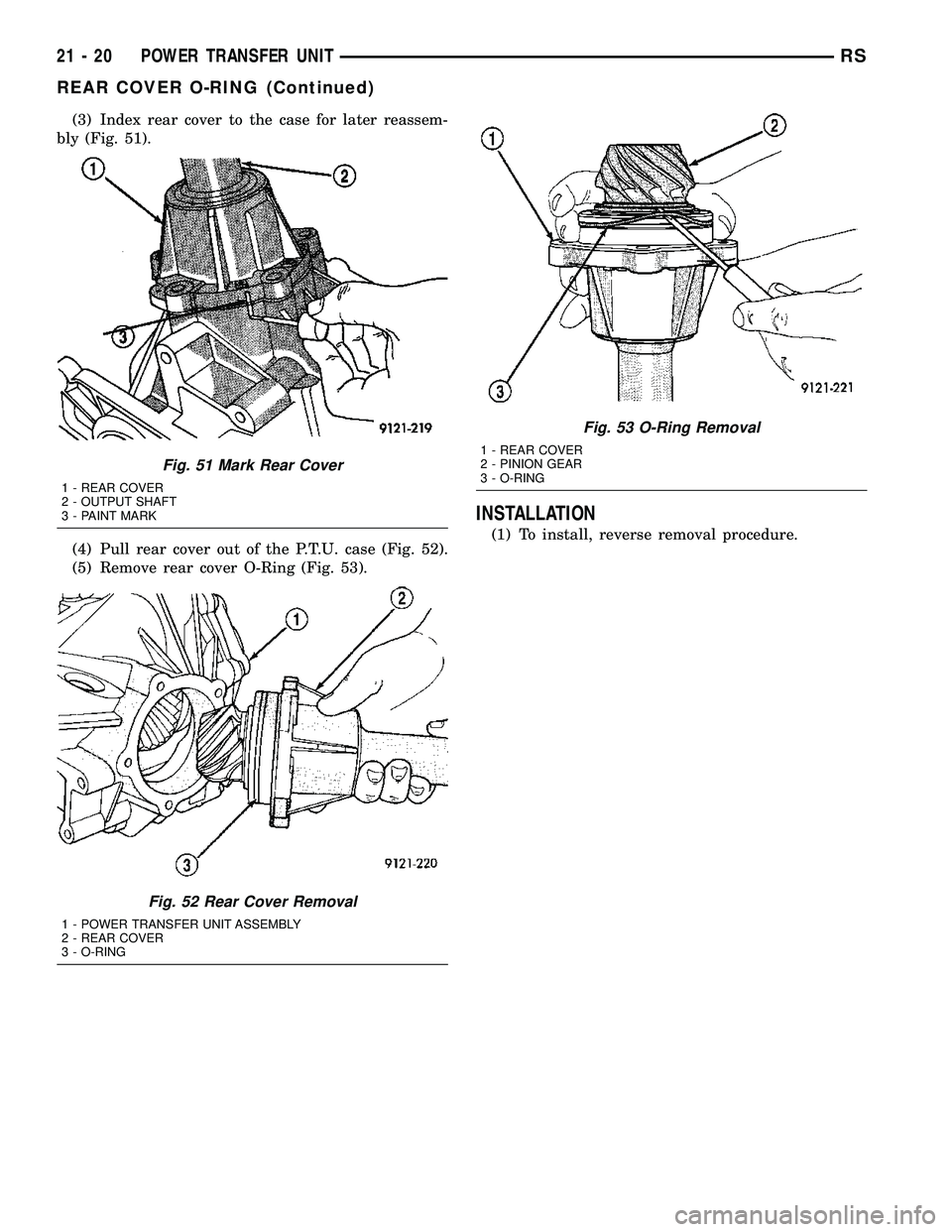 21 - 20 POWER TRANSFER UNIT RS

REAR COVER O-RING (Continued)

(3) Index rear cover to the case for later reassembly (Fig. 51).

1

2

3

9121-219

Fig. 51 Mark Rear Cover

1 - REAR COVER
2 - OUTPUT SHAFT
3 - PAINT MARK

(4) Pull rear cover out of the P.T.U. case (Fig. 52).

(5) Remove rear cover O-Ring (Fig. 53).

1

2

3

9121-220

Fig. 52 Rear Cover Removal

1 - POWER TRANSFER UNIT ASSEMBLY
2 - REAR COVER
3 - O-RING

1

2

3

9121-221

Fig. 53 O-Ring Removal

1 - REAR COVER
2 - PINION GEAR
3 - O-RING

INSTALLATION

(1) To install, reverse removal procedure.

carmanualsonline.info