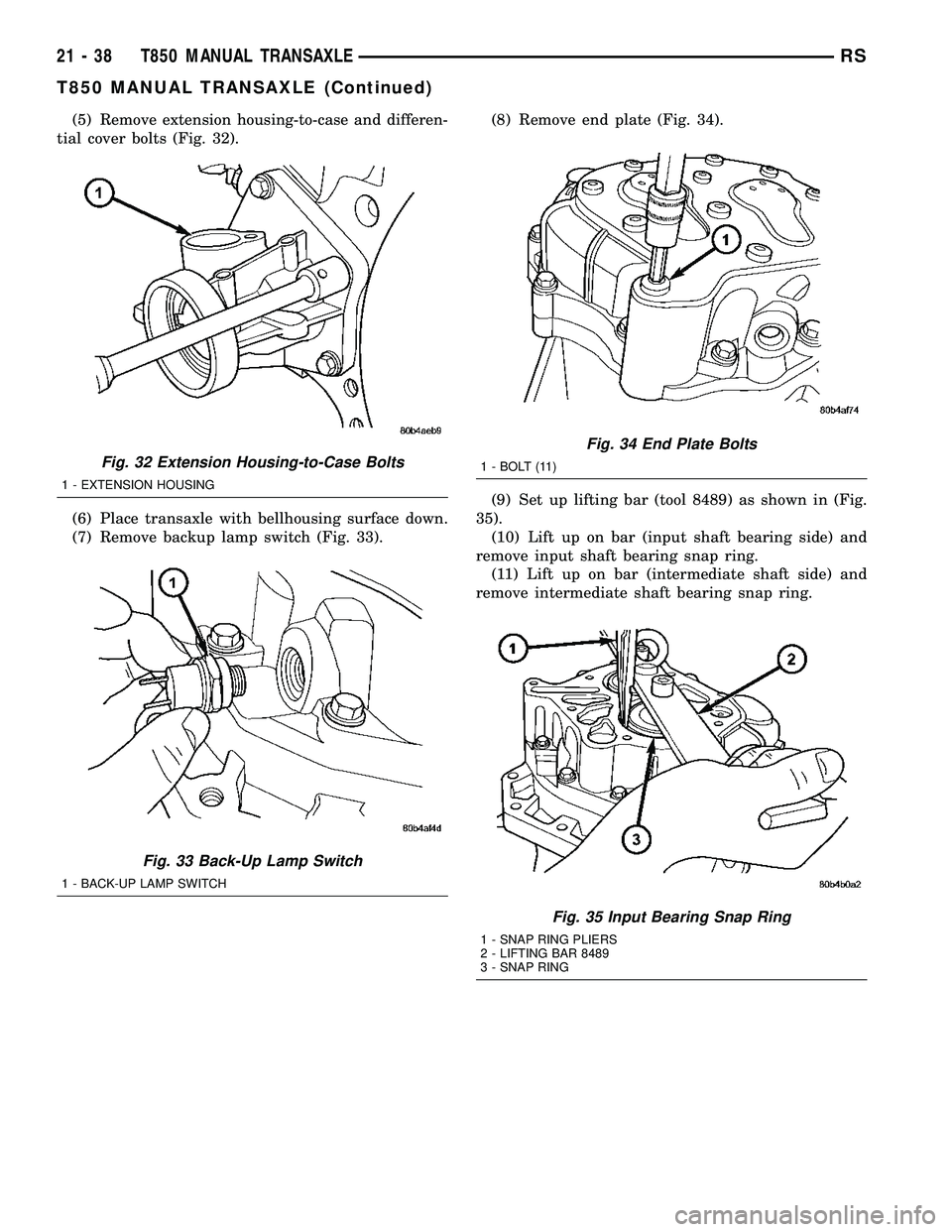 21 - 38 T850 MANUAL TRANSAXLE RS

T850 MANUAL TRANSAXLE (Continued)

(5) Remove extension housing-to-case and differential cover bolts (Fig. 32).

1

80b4aeb9

Fig. 32 Extension Housing-to-Case Bolts

1 - EXTENSION HOUSING

(6) Place transaxle with bellhousing surface down.

(7) Remove backup lamp switch (Fig. 33).

1

80b4af4d

Fig. 33 Back-Up Lamp Switch

1 - BACK-UP LAMP SWITCH

(8) Remove end plate (Fig. 34).

1

80b4af74

Fig. 34 End Plate Bolts

1 - BOLT (11)

(9) Set up lifting bar (tool 8489) as shown in (Fig. 35).

(10) Lift up on bar (input shaft bearing side) and remove input shaft bearing snap ring.

(11) Lift up on bar (intermediate shaft side) and remove intermediate shaft bearing snap ring.

1

2

3

80b4b0a2

Fig. 35 Input Bearing Snap Ring

1 - SNAP RING PLIERS
2 - LIFTING BAR 8489
3 - SNAP RING

carmanualsonline.info