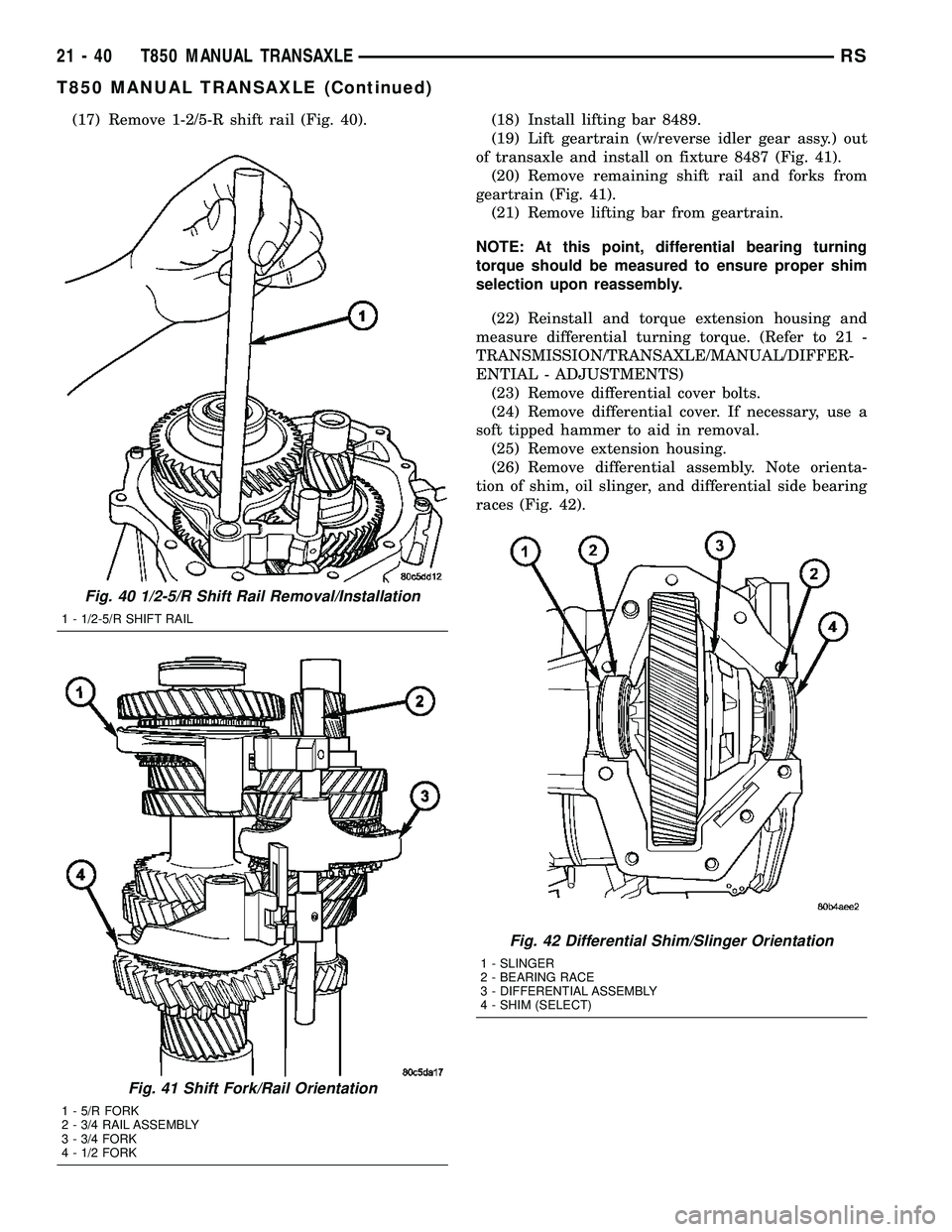 21 - 40 T850 MANUAL TRANSAXLE RS

T850 MANUAL TRANSAXLE (Continued)

(17) Remove 1-2/5-R shift rail (Fig. 40).

1

80c5dd12

Fig. 40 1/2-5/R Shift Rail Removal/Installation

1 - 1/2-5/R SHIFT RAIL

1
2
3
4

80c5da17

Fig. 41 Shift Fork/Rail Orientation

1 - 5/R FORK
2 - 3/4 RAIL ASSEMBLY
3 - 3/4 FORK
4 - 1/2 FORK

(18) Install lifting bar 8489.

(19) Lift geartrain (w/reverse idler gear assy.) out of transaxle and install on fixture 8487 (Fig. 41).

(20) Remove remaining shift rail and forks from geartrain (Fig. 41).

(21) Remove lifting bar from geartrain.

NOTE: At this point, differential bearing turning torque should be measured to ensure proper shim selection upon reassembly.

(22) Reinstall and torque extension housing and measure differential turning torque. (Refer to 21 - TRANSMISSION/TRANSAXLE/MANUAL/DIFFERENTIAL - ADJUSTMENTS)

(23) Remove differential cover bolts.

(24) Remove differential cover. If necessary, use a soft tipped hammer to aid in removal.

(25) Remove extension housing.

(26) Remove differential assembly. Note orientation of shim, oil slinger, and differential side bearing races (Fig. 42).

1 2 3 2 4

80b4aee2

Fig. 42 Differential Shim/Slinger Orientation

1 - SLINGER
2 - BEARING RACE
3 - DIFFERENTIAL ASSEMBLY
4 - SHIM (SELECT)

carmanualsonline.info