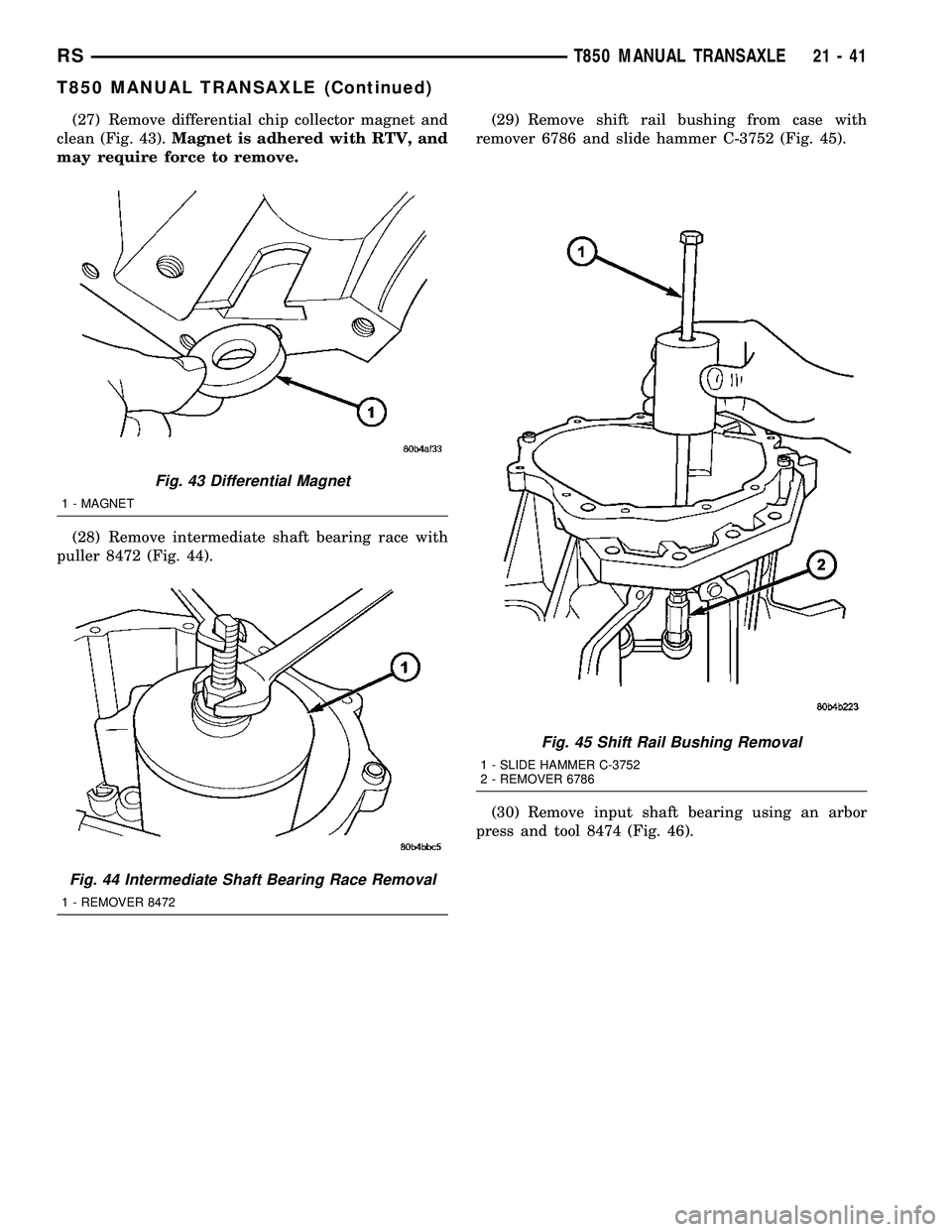 RS T850 MANUAL TRANSAXLE 21 - 41

T850 MANUAL TRANSAXLE (Continued)

(27) Remove differential chip collector magnet and clean (Fig. 43). Magnet is adhered with RTV, and may require force to remove.

1

80b4af33

Fig. 43 Differential Magnet

1 - MAGNET

(28) Remove intermediate shaft bearing race with puller 8472 (Fig. 44).

1

80b4bbc5

Fig. 44 Intermediate Shaft Bearing Race Removal

1 - REMOVER 8472

(29) Remove shift rail bushing from case with remover 6786 and slide hammer C-3752 (Fig. 45).

1

2

80b4b223

Fig. 45 Shift Rail Bushing Removal

1 - SLIDE HAMMER C-3752
2 - REMOVER 6786

(30) Remove input shaft bearing using an arbor press and tool 8474 (Fig. 46).

carmanualsonline.info