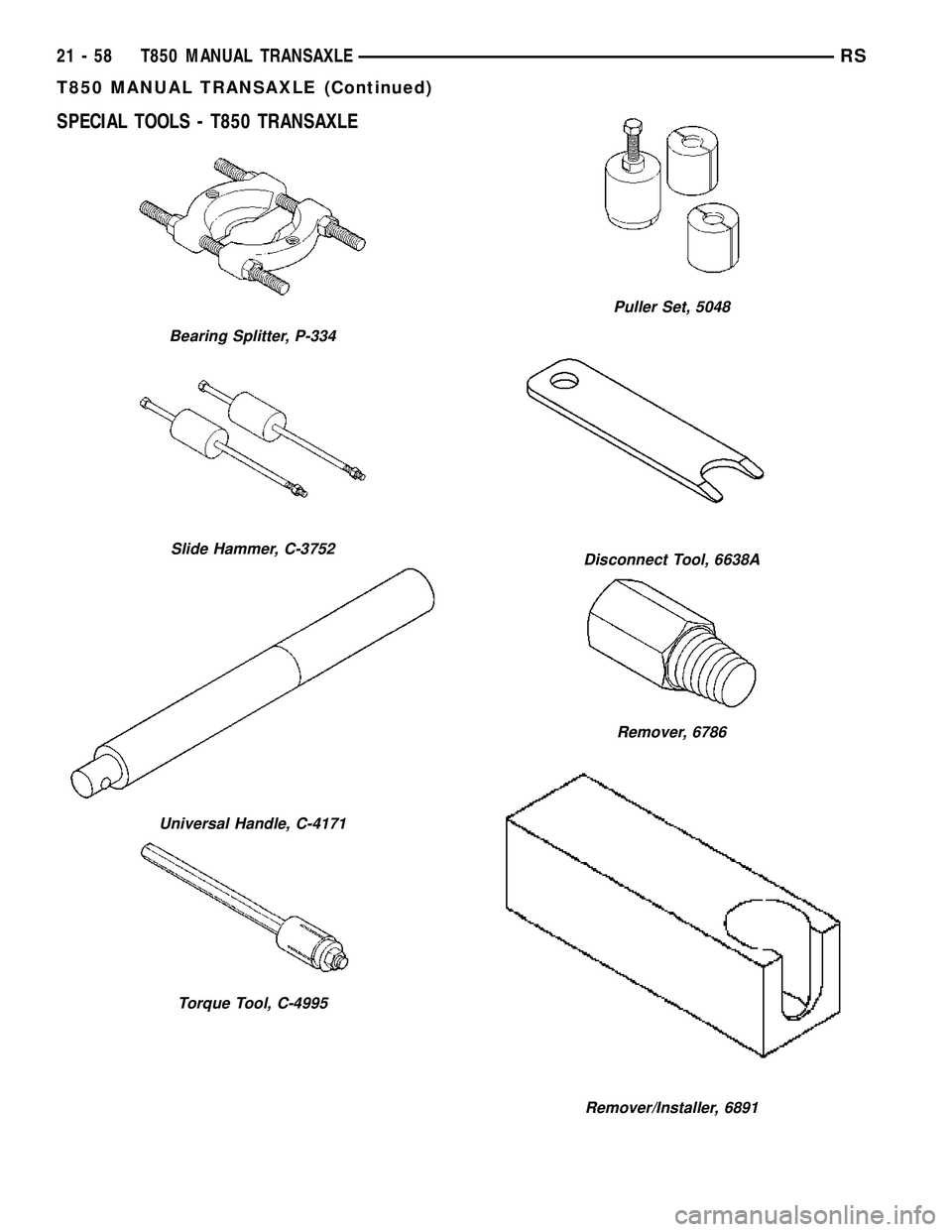 21 - 58 T850 MANUAL TRANSAXLE RS

T850 MANUAL TRANSAXLE (Continued)

SPECIAL TOOLS - T850 TRANSAXLE

Bearing Splitter, P-334

Slide Hammer, C-3752

Universal Handle, C-4171

Torque Tool, C-4995

Puller Set, 5048

Disconnect Tool, 6638A

Remover, 6786

Remover/Installer, 6891

carmanualsonline.info