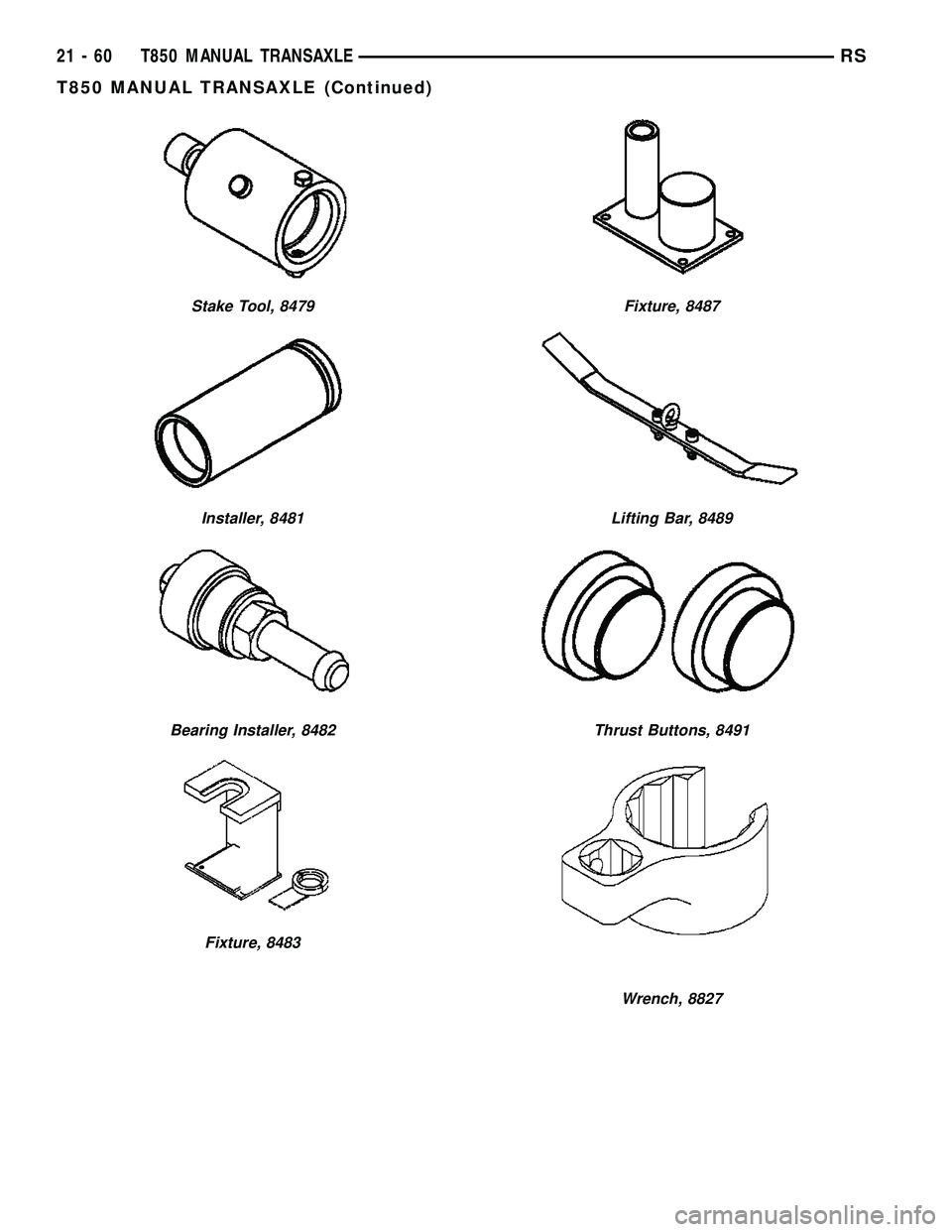 21 - 60 T850 MANUAL TRANSAXLE RS

T850 MANUAL TRANSAXLE (Continued)

Stake Tool, 8479

Installer, 8481

Bearing Installer, 8482

Fixture, 8483

Fixture, 8487

Lifting Bar, 8489

Thrust Buttons, 8491

Wrench, 8827

carmanualsonline.info