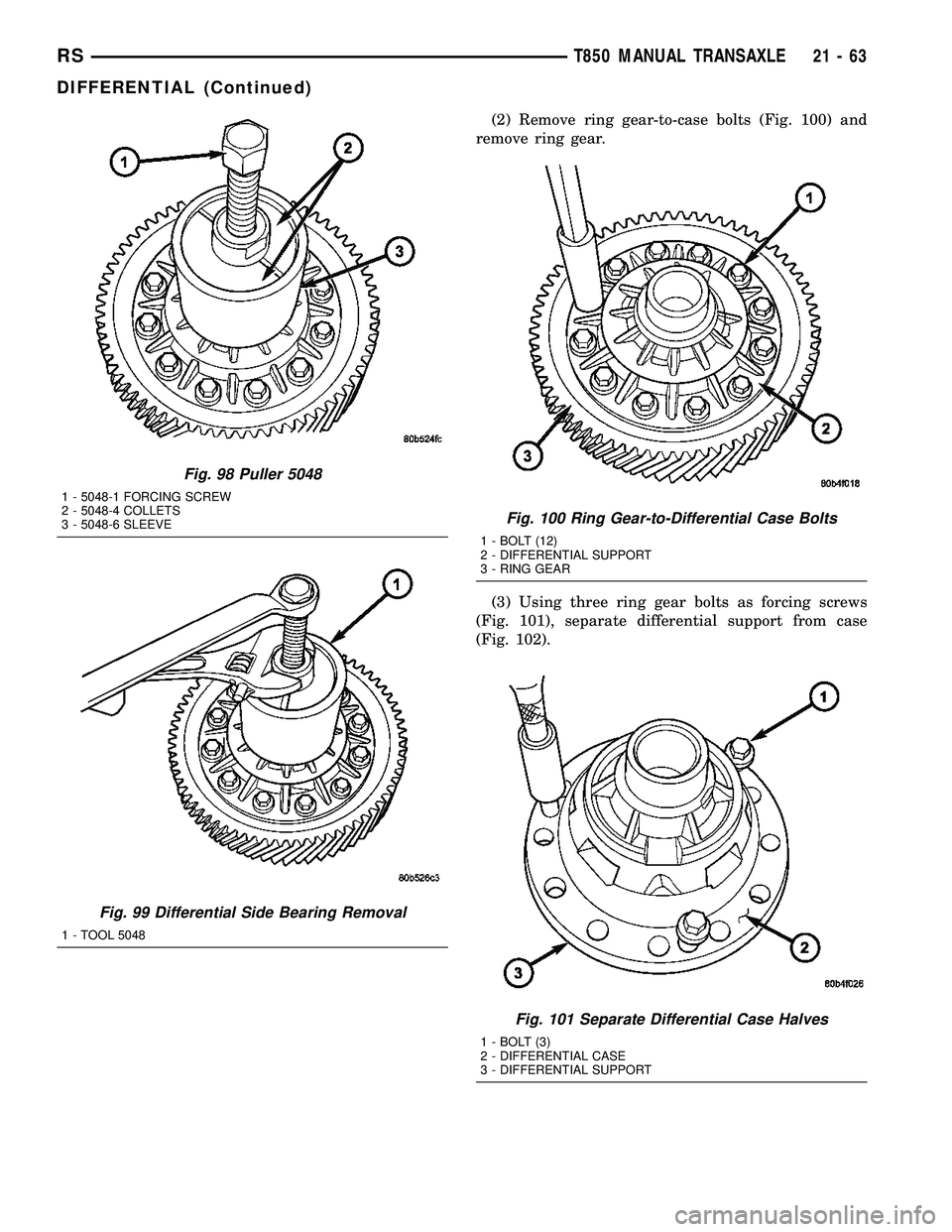 RS T850 MANUAL TRANSAXLE 21 - 63

DIFFERENTIAL (Continued)

1
2
3

80b524fc

Fig. 98 Puller 5048

1 - 5048-1 FORCING SCREW
2 - 5048-4 COLLETS
3 - 5048-6 SLEEVE

1

80b526c3

Fig. 99 Differential Side Bearing Removal

1 - TOOL 5048

(2) Remove ring gear-to-case bolts (Fig. 100) and remove ring gear.

1
2
3

80b4f018

Fig. 100 Ring Gear-to-Differential Case Bolts

1 - BOLT (12)
2 - DIFFERENTIAL SUPPORT
3 - RING GEAR

(3) Using three ring gear bolts as forcing screws (Fig. 101), separate differential support from case (Fig. 102).

1
2
3

80b4f026

Fig. 101 Separate Differential Case Halves

1 - BOLT (3)
2 - DIFFERENTIAL CASE
3 - DIFFERENTIAL SUPPORT

carmanualsonline.info