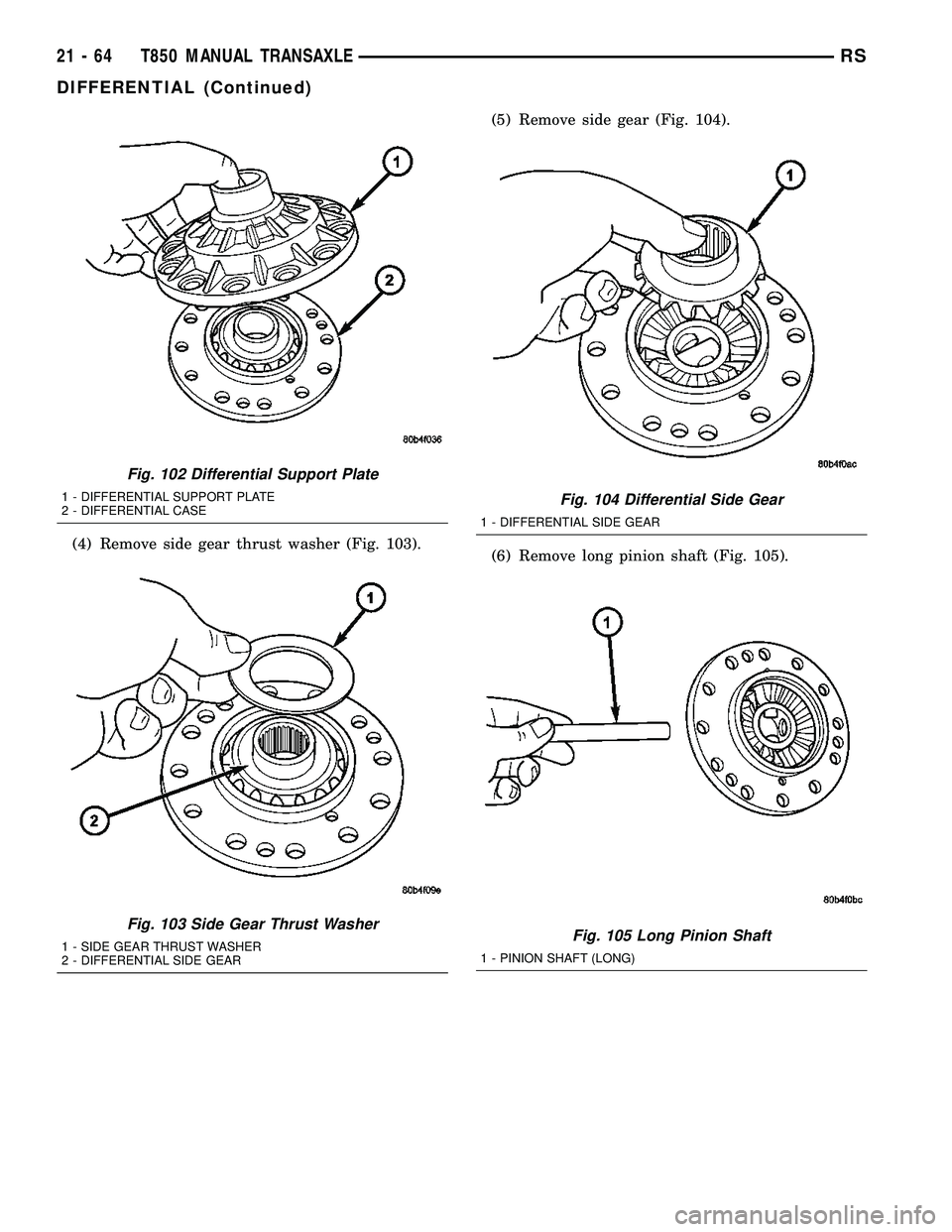 21 - 64 T850 MANUAL TRANSAXLE RS

DIFFERENTIAL (Continued)

1

2

80b4f036

Fig. 102 Differential Support Plate

1 - DIFFERENTIAL SUPPORT PLATE
2 - DIFFERENTIAL CASE

(4) Remove side gear thrust washer (Fig. 103).

1

2

80b4f09e

Fig. 103 Side Gear Thrust Washer

1 - SIDE GEAR THRUST WASHER
2 - DIFFERENTIAL SIDE GEAR

(5) Remove side gear (Fig. 104).

1

80b4f0ac

Fig. 104 Differential Side Gear

1 - DIFFERENTIAL SIDE GEAR

(6) Remove long pinion shaft (Fig. 105).

1

80b4f0bc

Fig. 105 Long Pinion Shaft

1 - PINION SHAFT (LONG)

carmanualsonline.info