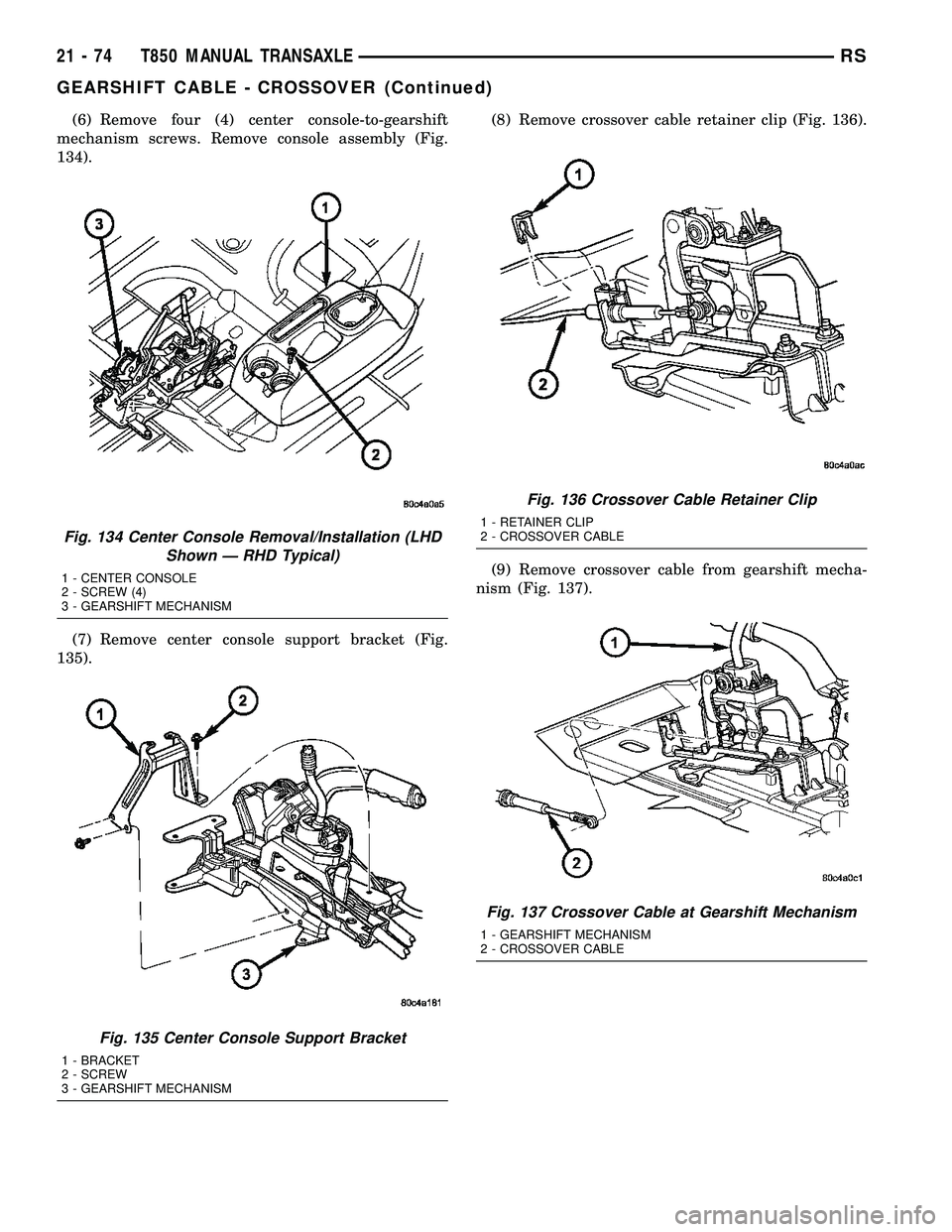 21 - 74 T850 MANUAL TRANSAXLE RS

GEARSHIFT CABLE - CROSSOVER (Continued)

(6) Remove four (4) center console-to-gearshift mechanism screws. Remove console assembly (Fig. 134).

3

1

2

80c4a0a5

Fig. 134 Center Console Removal/Installation (LHD Shown — RHD Typical)

1 - CENTER CONSOLE
2 - SCREW (4)
3 - GEARSHIFT MECHANISM

(7) Remove center console support bracket (Fig. 135).

1

2

3

80c4a181

Fig. 135 Center Console Support Bracket

1 - BRACKET
2 - SCREW
3 - GEARSHIFT MECHANISM

(8) Remove crossover cable retainer clip (Fig. 136).

1

2

80c4a0ac

Fig. 136 Crossover Cable Retainer Clip

1 - RETAINER CLIP
2 - CROSSOVER CABLE

(9) Remove crossover cable from gearshift mechanism (Fig. 137).

1

2

80c4a0c1

Fig. 137 Crossover Cable at Gearshift Mechanism

1 - GEARSHIFT MECHANISM
2 - CROSSOVER CABLE

carmanualsonline.info