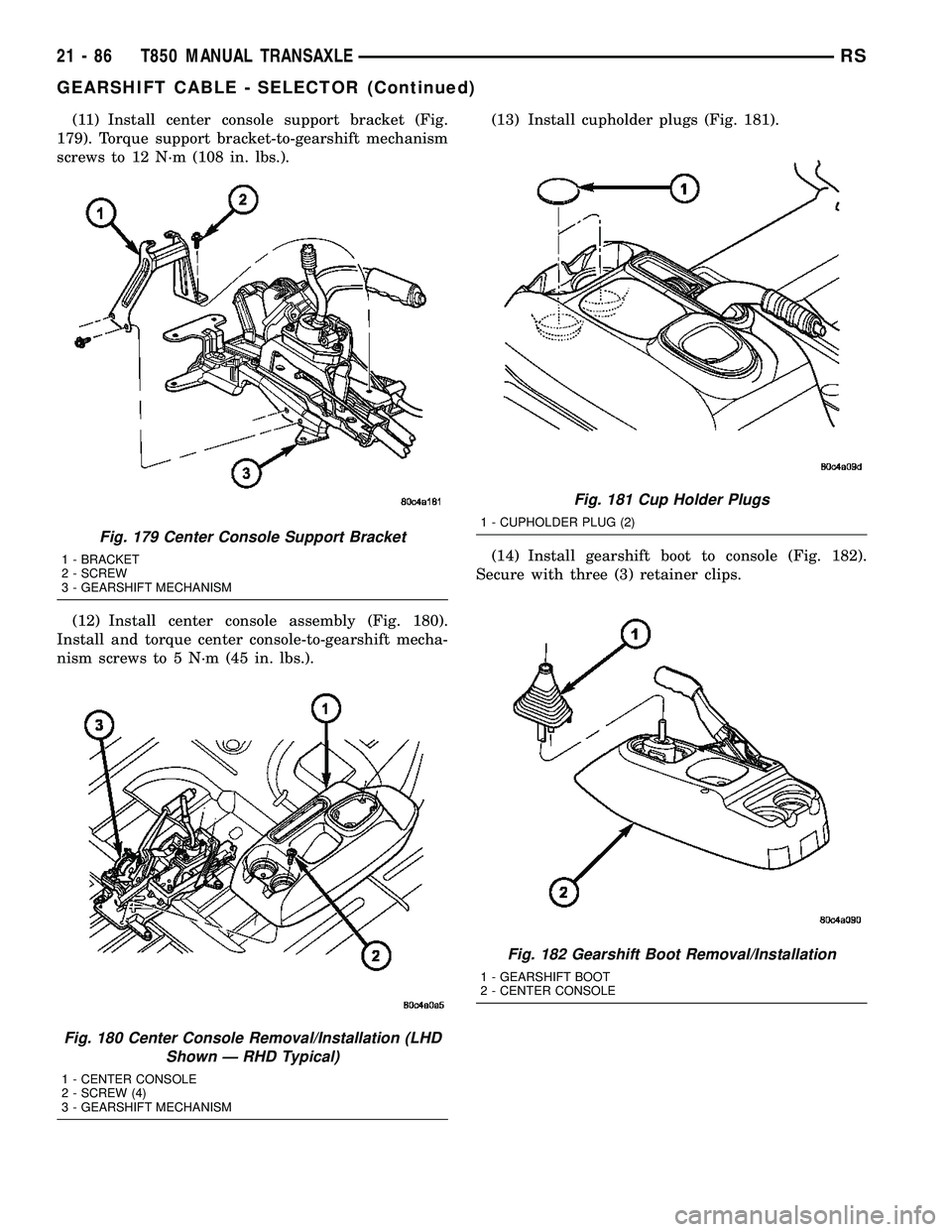 21 - 86 T850 MANUAL TRANSAXLE RS

GEARSHIFT CABLE - SELECTOR (Continued)

(11) Install center console support bracket (Fig. 179). Torque support bracket-to-gearshift mechanism screws to 12 N·m (108 in. lbs.).

1
2
3
80c4a181

Fig. 179 Center Console Support Bracket
1 - BRACKET
2 - SCREW
3 - GEARSHIFT MECHANISM

(12) Install center console assembly (Fig. 180). Install and torque center console-to-gearshift mechanism screws to 5 N·m (45 in. lbs.).

3
1
2
80c4a0a5

Fig. 180 Center Console Removal/Installation (LHD Shown — RHD Typical)
1 - CENTER CONSOLE
2 - SCREW (4)
3 - GEARSHIFT MECHANISM

(13) Install cupholder plugs (Fig. 181).

1
80c4a09d

Fig. 181 Cup Holder Plugs
1 - CUPHOLDER PLUG (2)

(14) Install gearshift boot to console (Fig. 182). Secure with three (3) retainer clips.

1
2
80c4a090

Fig. 182 Gearshift Boot Removal/Installation
1 - GEARSHIFT BOOT
2 - CENTER CONSOLE

carmanualsonline.info