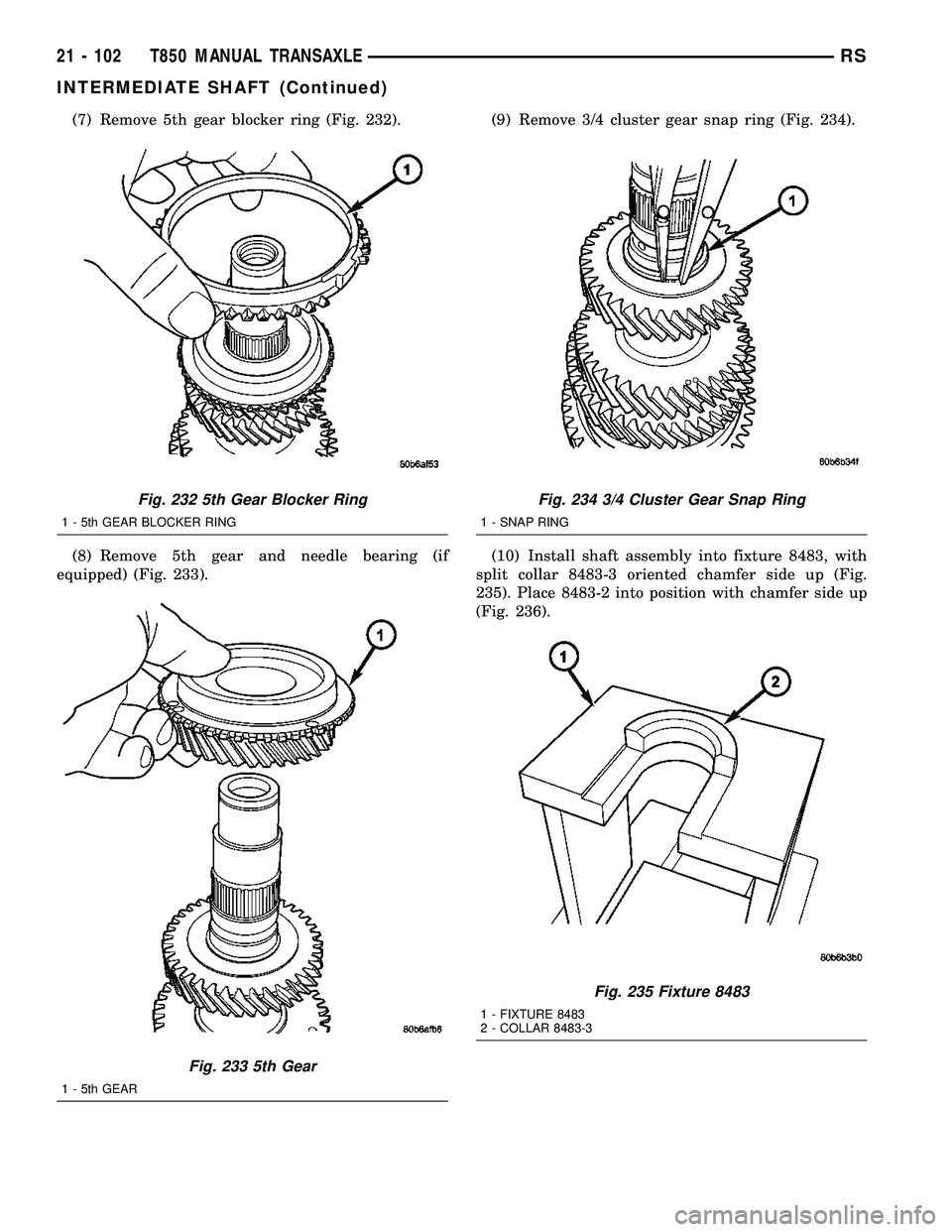 21 - 102 T850 MANUAL TRANSAXLE RS

INTERMEDIATE SHAFT (Continued)

(7) Remove 5th gear blocker ring (Fig. 232).

1

80b6af53

Fig. 232 5th Gear Blocker Ring

1 - 5th GEAR BLOCKER RING

(8) Remove 5th gear and needle bearing (if equipped) (Fig. 233).

1

80b6afb8

Fig. 233 5th Gear

1 - 5th GEAR

(9) Remove 3/4 cluster gear snap ring (Fig. 234).

1

80b6b34f

Fig. 234 3/4 Cluster Gear Snap Ring

1 - SNAP RING

(10) Install shaft assembly into fixture 8483, with split collar 8483-3 oriented chamfer side up (Fig. 235). Place 8483-2 into position with chamfer side up (Fig. 236).

1

2

80b6b3b0

Fig. 235 Fixture 8483

1 - FIXTURE 8483
2 - COLLAR 8483-3

carmanualsonline.info