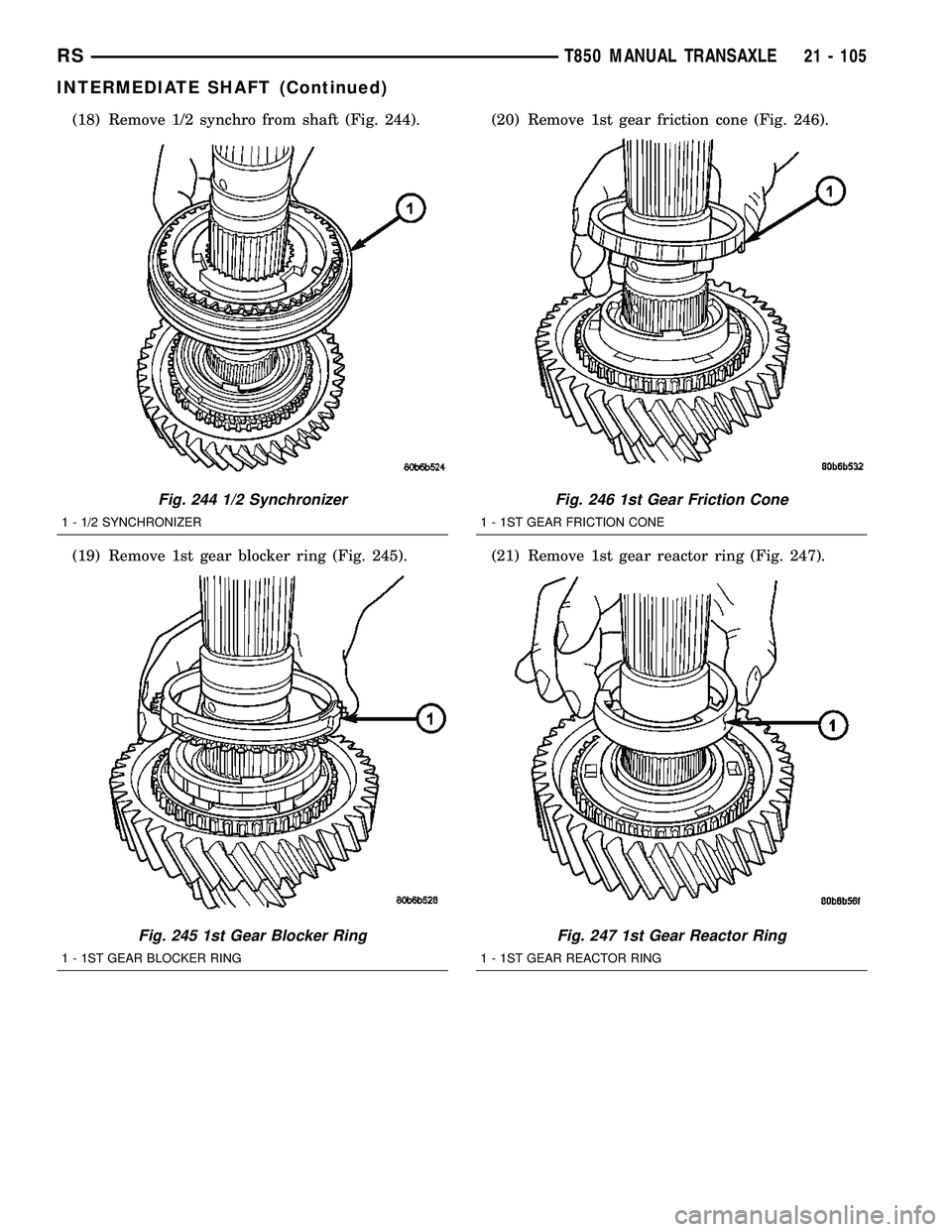 RS T850 MANUAL TRANSAXLE 21 - 105

INTERMEDIATE SHAFT (Continued)

(18) Remove 1/2 synchro from shaft (Fig. 244).

1

80b6b524

Fig. 244 1/2 Synchronizer

1 - 1/2 SYNCHRONIZER

(19) Remove 1st gear blocker ring (Fig. 245).

1

80b6b528

Fig. 245 1st Gear Blocker Ring

1 - 1ST GEAR BLOCKER RING

(20) Remove 1st gear friction cone (Fig. 246).

1

80b6b532

Fig. 246 1st Gear Friction Cone

1 - 1ST GEAR FRICTION CONE

(21) Remove 1st gear reactor ring (Fig. 247).

1

80b6b56f

Fig. 247 1st Gear Reactor Ring

1 - 1ST GEAR REACTOR RING

carmanualsonline.info