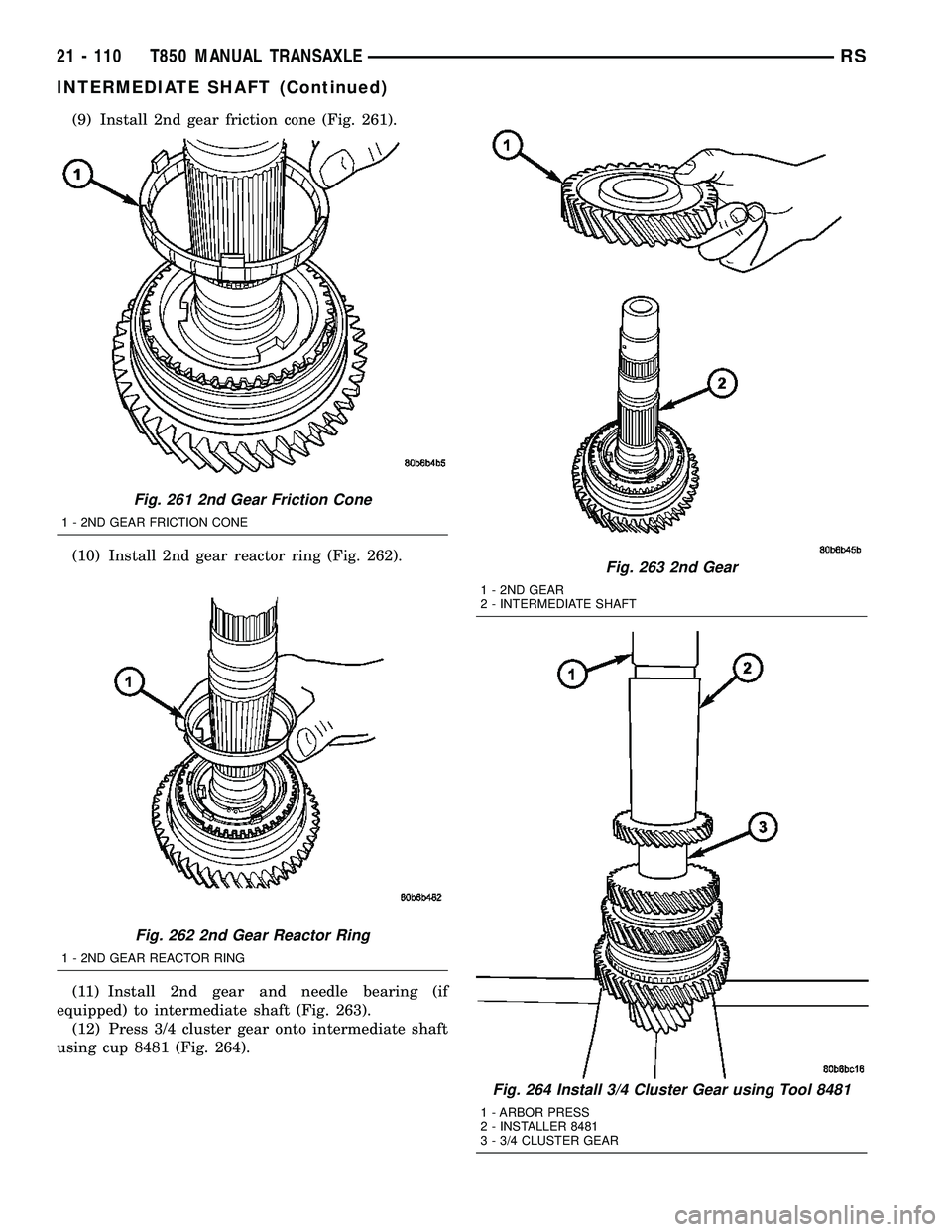 21 - 110 T850 MANUAL TRANSAXLE RS

INTERMEDIATE SHAFT (Continued)

(9) Install 2nd gear friction cone (Fig. 261).

1

80b6b4b5

Fig. 261 2nd Gear Friction Cone

1 - 2ND GEAR FRICTION CONE

(10) Install 2nd gear reactor ring (Fig. 262).

1

80b6b482

Fig. 262 2nd Gear Reactor Ring

1 - 2ND GEAR REACTOR RING

(11) Install 2nd gear and needle bearing (if equipped) to intermediate shaft (Fig. 263).

(12) Press 3/4 cluster gear onto intermediate shaft using cup 8481 (Fig. 264).

1

2

80b6b45b

Fig. 263 2nd Gear

1 - 2ND GEAR
2 - INTERMEDIATE SHAFT

1

2

3

80b6bc16

Fig. 264 Install 3/4 Cluster Gear using Tool 8481

1 - ARBOR PRESS
2 - INSTALLER 8481
3 - 3/4 CLUSTER GEAR

carmanualsonline.info