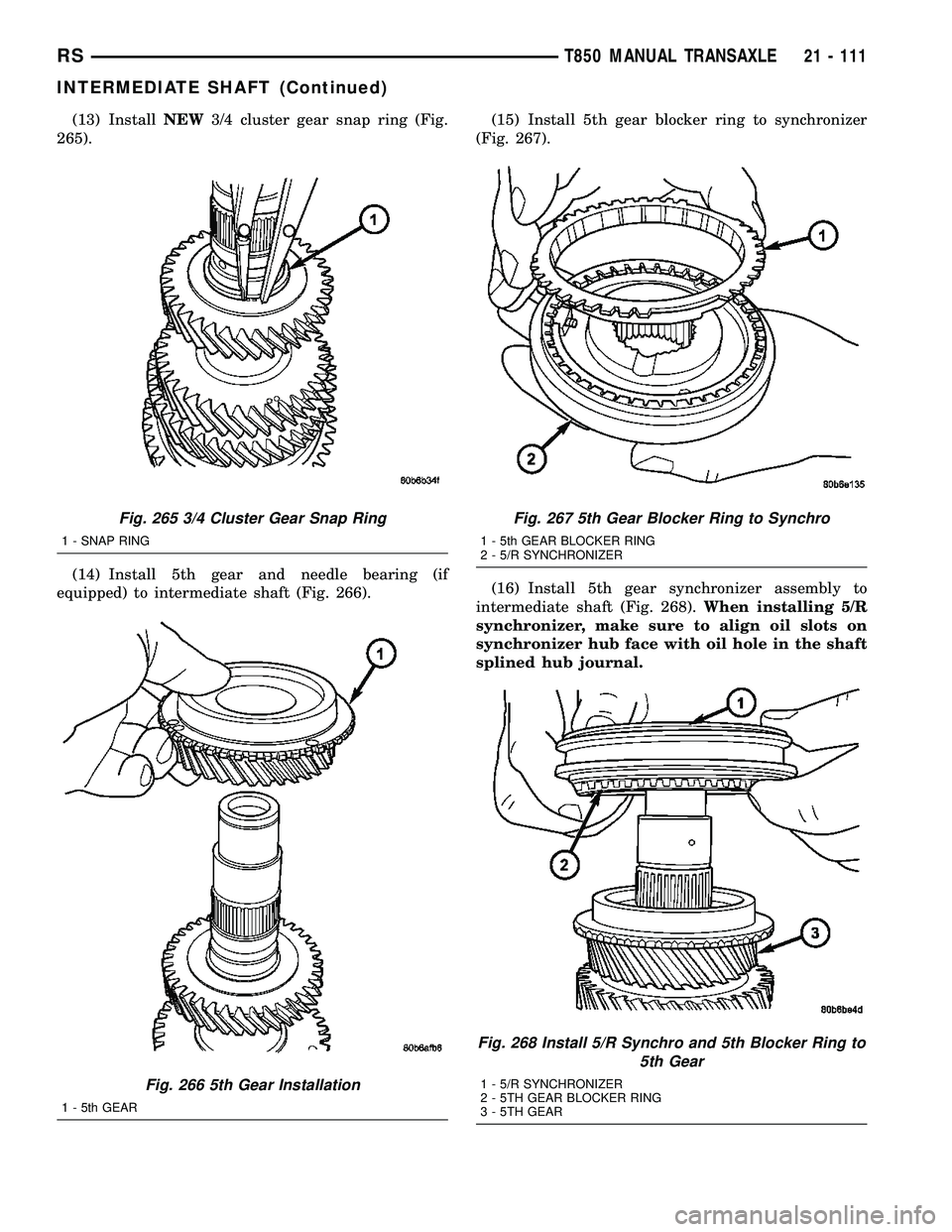 RS T850 MANUAL TRANSAXLE 21 - 111

INTERMEDIATE SHAFT (Continued)

(13) Install NEW 3/4 cluster gear snap ring (Fig. 265).

1

80b6b34f

Fig. 265 3/4 Cluster Gear Snap Ring

1 - SNAP RING

(14) Install 5th gear and needle bearing (if equipped) to intermediate shaft (Fig. 266).

1

80b6afb8

Fig. 266 5th Gear Installation

1 - 5th GEAR

(15) Install 5th gear blocker ring to synchronizer (Fig. 267).

1

2

80b6e135

Fig. 267 5th Gear Blocker Ring to Synchro

1 - 5th GEAR BLOCKER RING
2 - 5/R SYNCHRONIZER

(16) Install 5th gear synchronizer assembly to intermediate shaft (Fig. 268). When installing 5/R synchronizer, make sure to align oil slots on synchronizer hub face with oil hole in the shaft splined hub journal.

1

2

3

80b6be4d

Fig. 268 Install 5/R Synchro and 5th Blocker Ring to 5th Gear

1 - 5/R SYNCHRONIZER
2 - 5TH GEAR BLOCKER RING
3 - 5TH GEAR

carmanualsonline.info