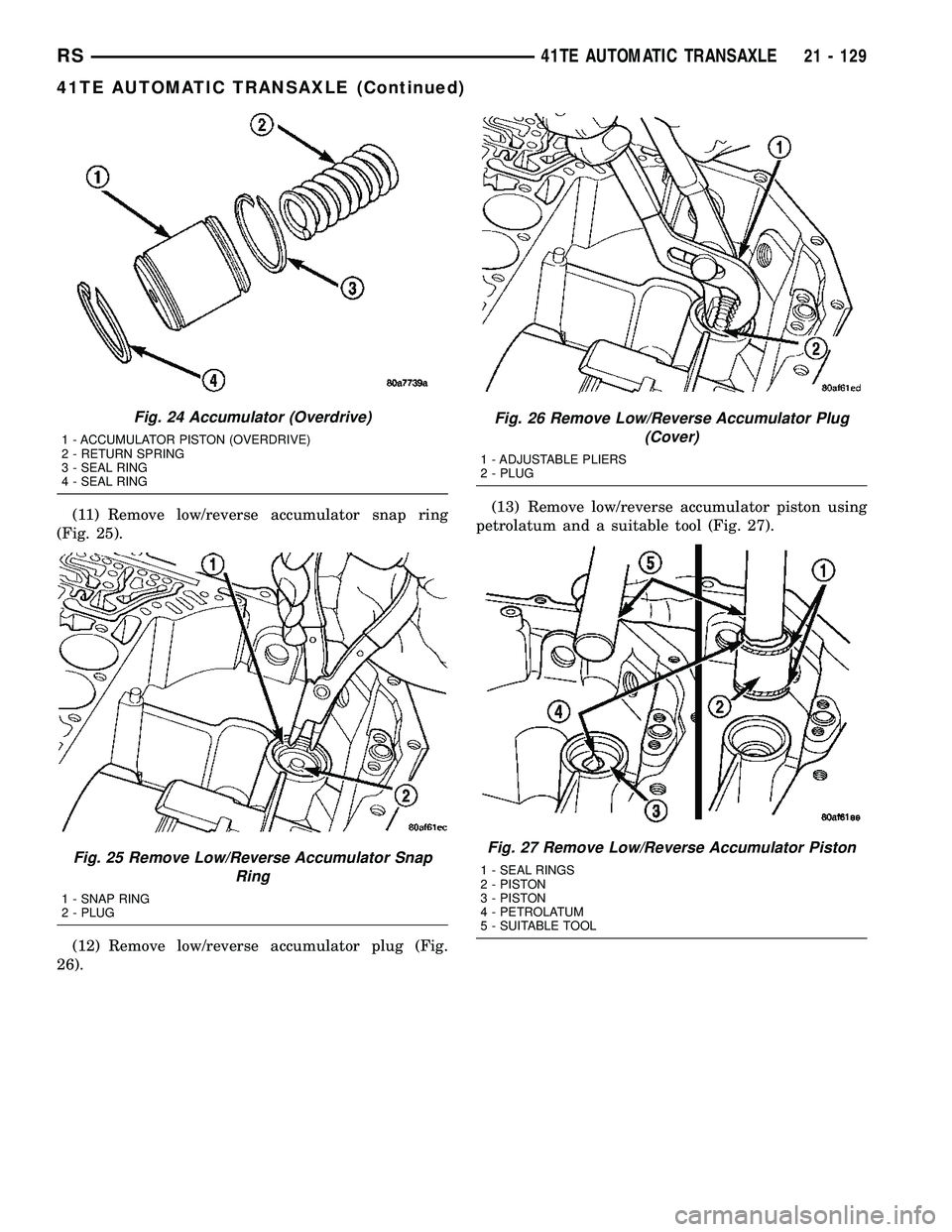 RS 41TE AUTOMATIC TRANSAXLE 21 - 129

41TE AUTOMATIC TRANSAXLE (Continued)

1
2
3
4
80a7739a

Fig. 24 Accumulator (Overdrive)

1 - ACCUMULATOR PISTON (OVERDRIVE)
2 - RETURN SPRING
3 - SEAL RING
4 - SEAL RING

(11) Remove low/reverse accumulator snap ring (Fig. 25).

1
2
80af61ec

Fig. 25 Remove Low/Reverse Accumulator Snap Ring

1 - SNAP RING
2 - PLUG

(12) Remove low/reverse accumulator plug (Fig. 26).

1
2
80af61ed

Fig. 26 Remove Low/Reverse Accumulator Plug (Cover)

1 - ADJUSTABLE PLIERS
2 - PLUG

(13) Remove low/reverse accumulator piston using petrolatum and a suitable tool (Fig. 27).

5
1
2
4
3
80af61ee

Fig. 27 Remove Low/Reverse Accumulator Piston

1 - SEAL RINGS
2 - PISTON
3 - PISTON
4 - PETROLATUM
5 - SUITABLE TOOL

carmanualsonline.info