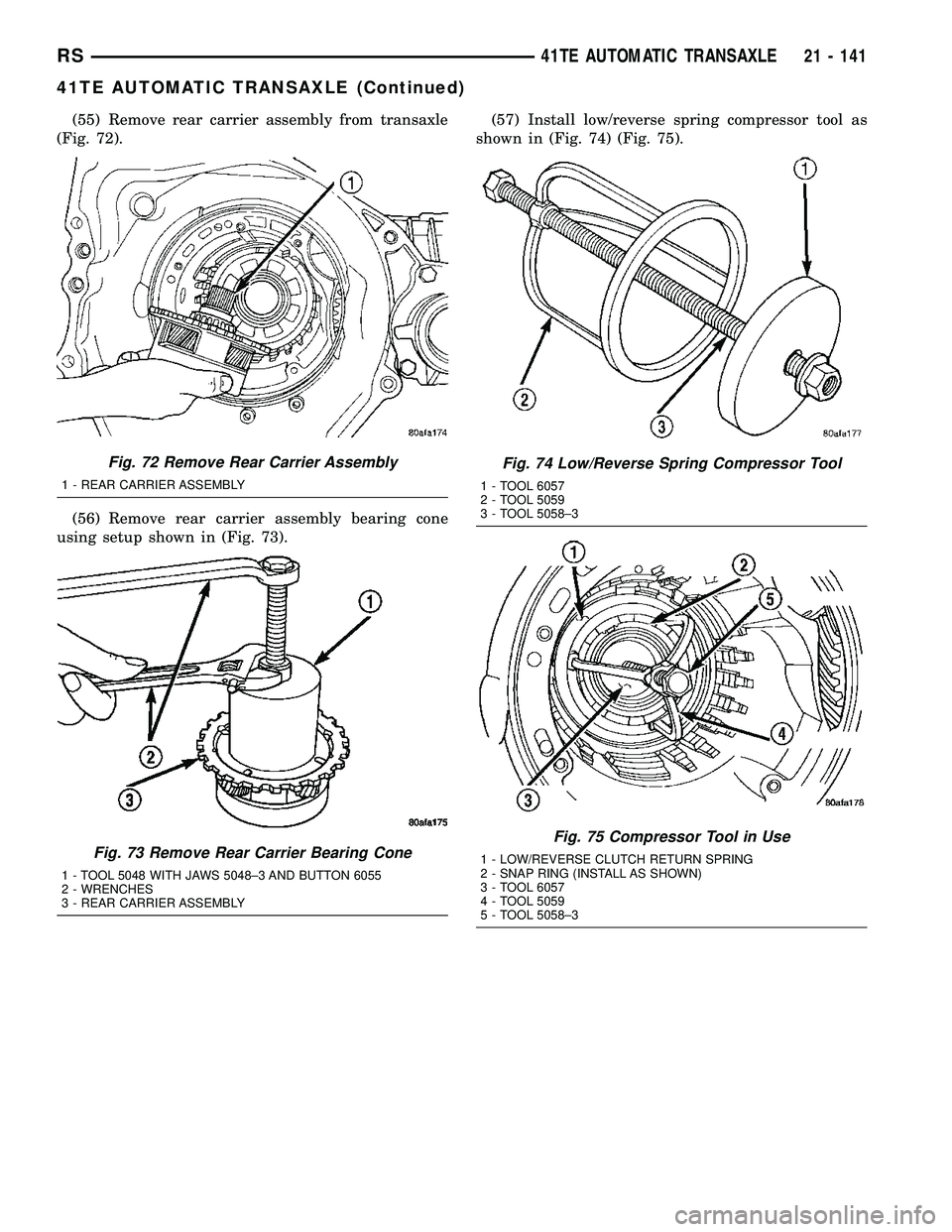 RS 41TE AUTOMATIC TRANSAXLE 21 - 141

41TE AUTOMATIC TRANSAXLE (Continued)

(55) Remove rear carrier assembly from transaxle (Fig. 72).

1

80afa174

Fig. 72 Remove Rear Carrier Assembly

1 - REAR CARRIER ASSEMBLY

(56) Remove rear carrier assembly bearing cone using setup shown in (Fig. 73).

1

2

3

80afa175

Fig. 73 Remove Rear Carrier Bearing Cone

1 - TOOL 5048 WITH JAWS 5048–3 AND BUTTON 6055
2 - WRENCHES
3 - REAR CARRIER ASSEMBLY

(57) Install low/reverse spring compressor tool as shown in (Fig. 74) (Fig. 75).

1

2

3

80afa177

Fig. 74 Low/Reverse Spring Compressor Tool

1 - TOOL 6057
2 - TOOL 5059
3 - TOOL 5058–3

1

2

5

4

3

80afa176

Fig. 75 Compressor Tool in Use

1 - LOW/REVERSE CLUTCH RETURN SPRING
2 - SNAP RING (INSTALL AS SHOWN)
3 - TOOL 6057
4 - TOOL 5059
5 - TOOL 5058–3

carmanualsonline.info