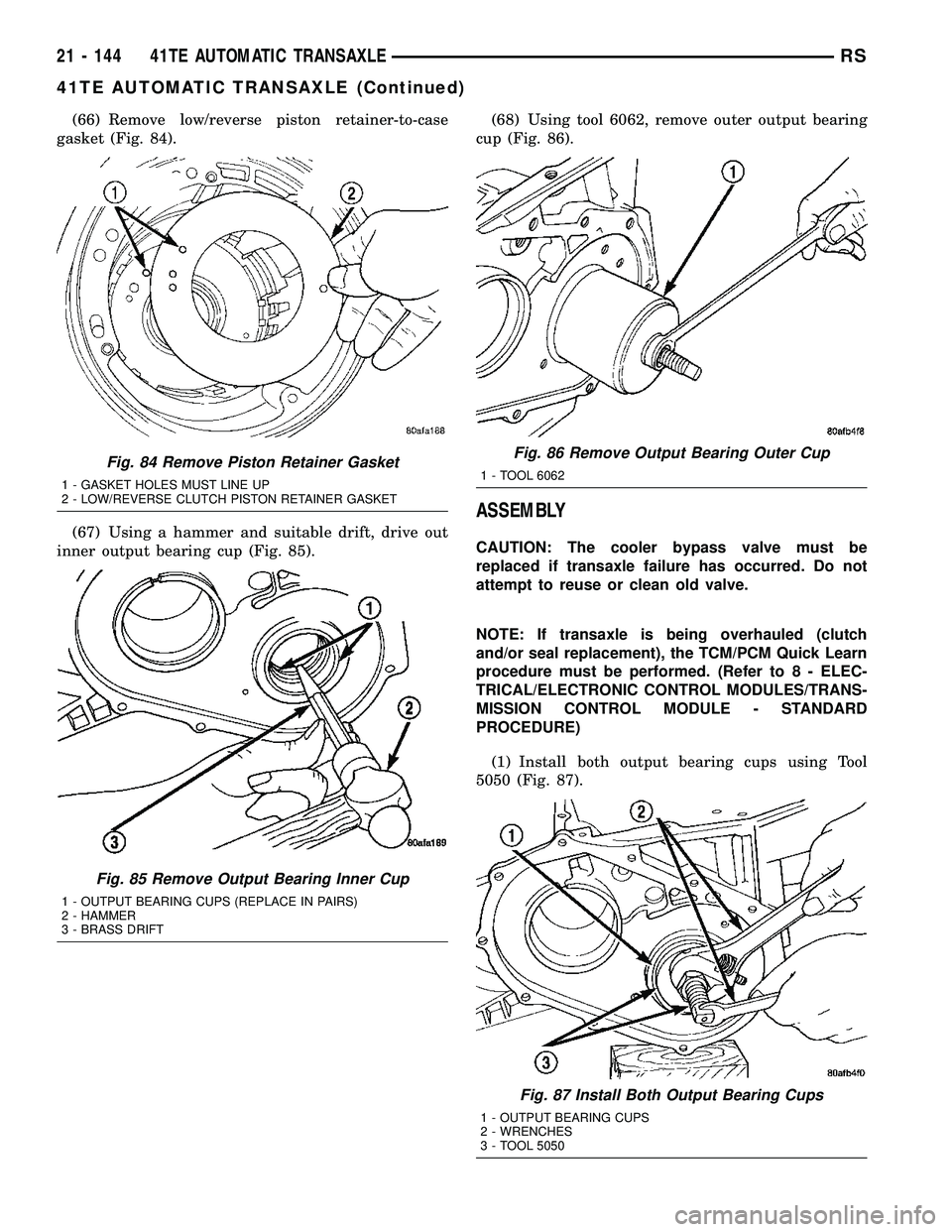 21 - 144 41TE AUTOMATIC TRANSAXLE RS

41TE AUTOMATIC TRANSAXLE (Continued)

(66) Remove low/reverse piston retainer-to-case gasket (Fig. 84).

1

2

80afa188

Fig. 84 Remove Piston Retainer Gasket

1 - GASKET HOLES MUST LINE UP
2 - LOW/REVERSE CLUTCH PISTON RETAINER GASKET

(67) Using a hammer and suitable drift, drive out inner output bearing cup (Fig. 85).

1

2

3

80afa189

Fig. 85 Remove Output Bearing Inner Cup

1 - OUTPUT BEARING CUPS (REPLACE IN PAIRS)
2 - HAMMER
3 - BRASS DRIFT

(68) Using tool 6062, remove outer output bearing cup (Fig. 86).

1

80afb4f8

Fig. 86 Remove Output Bearing Outer Cup

1 - TOOL 6062

ASSEMBLY

CAUTION: The cooler bypass valve must be replaced if transaxle failure has occurred. Do not attempt to reuse or clean old valve.

NOTE: If transaxle is being overhauled (clutch and/or seal replacement), the TCM/PCM Quick Learn procedure must be performed. (Refer to 8 - ELECTRICAL/ELECTRONIC CONTROL MODULES/TRANSMISSION CONTROL MODULE - STANDARD PROCEDURE)

(1) Install both output bearing cups using Tool 5050 (Fig. 87).

1

2

3

80afb4f0

Fig. 87 Install Both Output Bearing Cups

1 - OUTPUT BEARING CUPS
2 - WRENCHES
3 - TOOL 5050

carmanualsonline.info