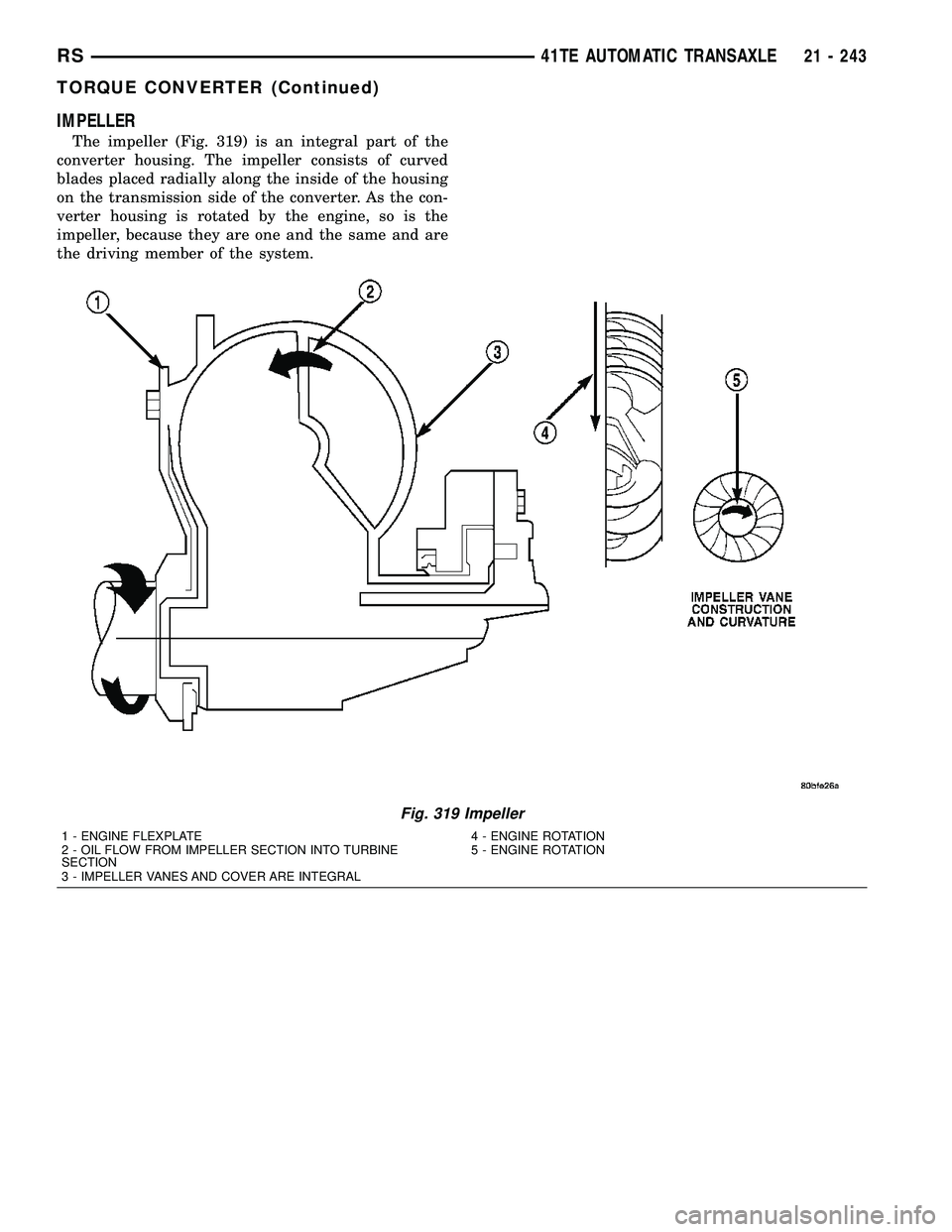 RS 41TE AUTOMATIC TRANSAXLE 21 - 243

TORQUE CONVERTER (Continued)

IMPELLER

The impeller (Fig. 319) is an integral part of the converter housing. The impeller consists of curved blades placed radially along the inside of the housing on the transmission side of the converter. As the converter housing is rotated by the engine, so is the impeller, because they are one and the same and are the driving member of the system.

1
2
3
4
5
IMPELLER VANE CONSTRUCTION AND CURVATURE

80bfe26a

Fig. 319 Impeller

1 - ENGINE FLEXPLATE
2 - OIL FLOW FROM IMPELLER SECTION INTO TURBINE SECTION
3 - IMPELLER VANES AND COVER ARE INTEGRAL
4 - ENGINE ROTATION
5 - ENGINE ROTATION

carmanualsonline.info