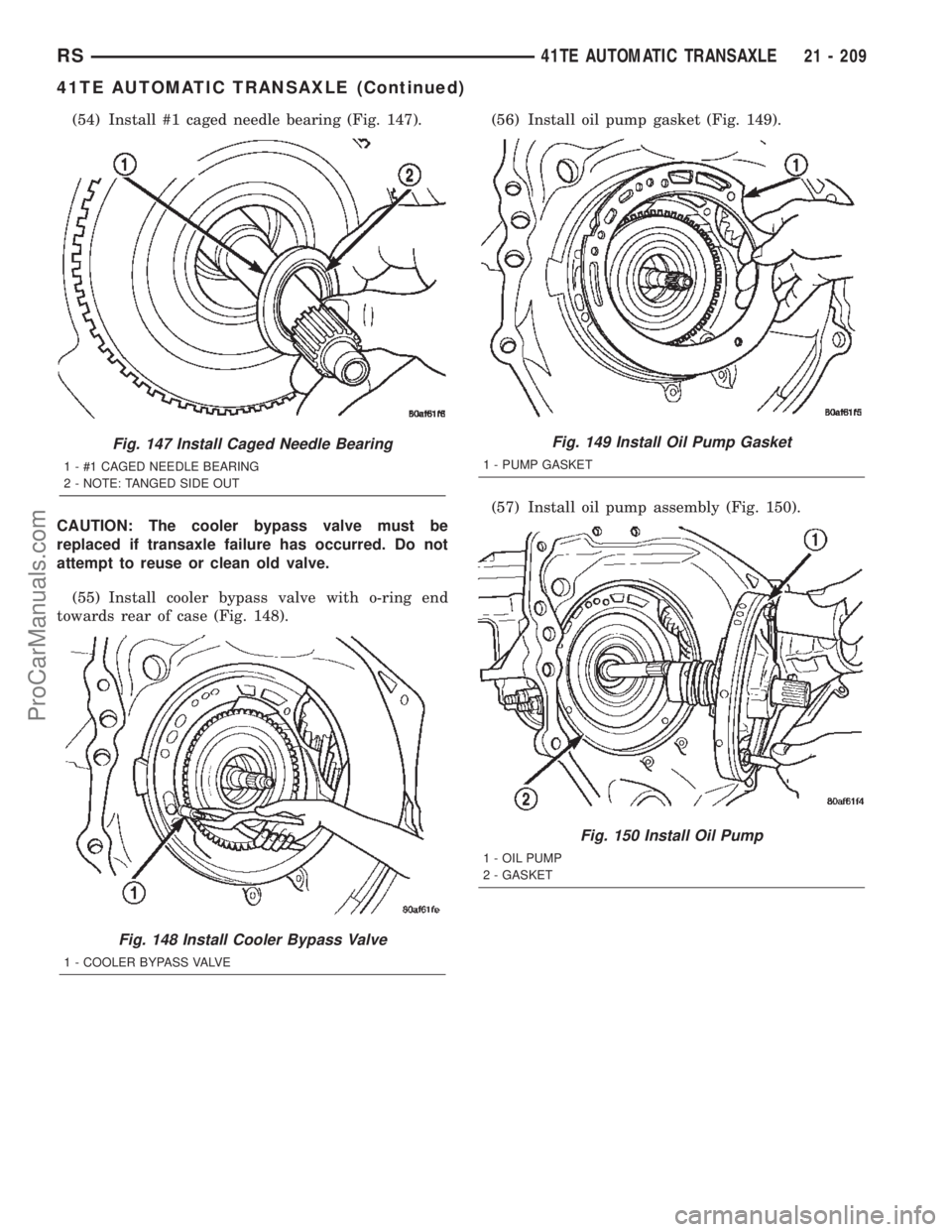 RS 41TE AUTOMATIC TRANSAXLE 21 - 209

41TE AUTOMATIC TRANSAXLE (Continued)

(54) Install #1 caged needle bearing (Fig. 147).

1
2
80af61f6

Fig. 147 Install Caged Needle Bearing
1 - #1 CAGED NEEDLE BEARING
2 - NOTE: TANGED SIDE OUT

CAUTION: The cooler bypass valve must be replaced if transaxle failure has occurred. Do not attempt to reuse or clean old valve.

(55) Install cooler bypass valve with o-ring end towards rear of case (Fig. 148).

1
80af61fe

Fig. 148 Install Cooler Bypass Valve
1 - COOLER BYPASS VALVE

(56) Install oil pump gasket (Fig. 149).

1
80af61f5

Fig. 149 Install Oil Pump Gasket
1 - PUMP GASKET

(57) Install oil pump assembly (Fig. 150).

1
2
80af61f4

Fig. 150 Install Oil Pump
1 - OIL PUMP
2 - GASKET

ProCarManuals.com

carmanualsonline.info