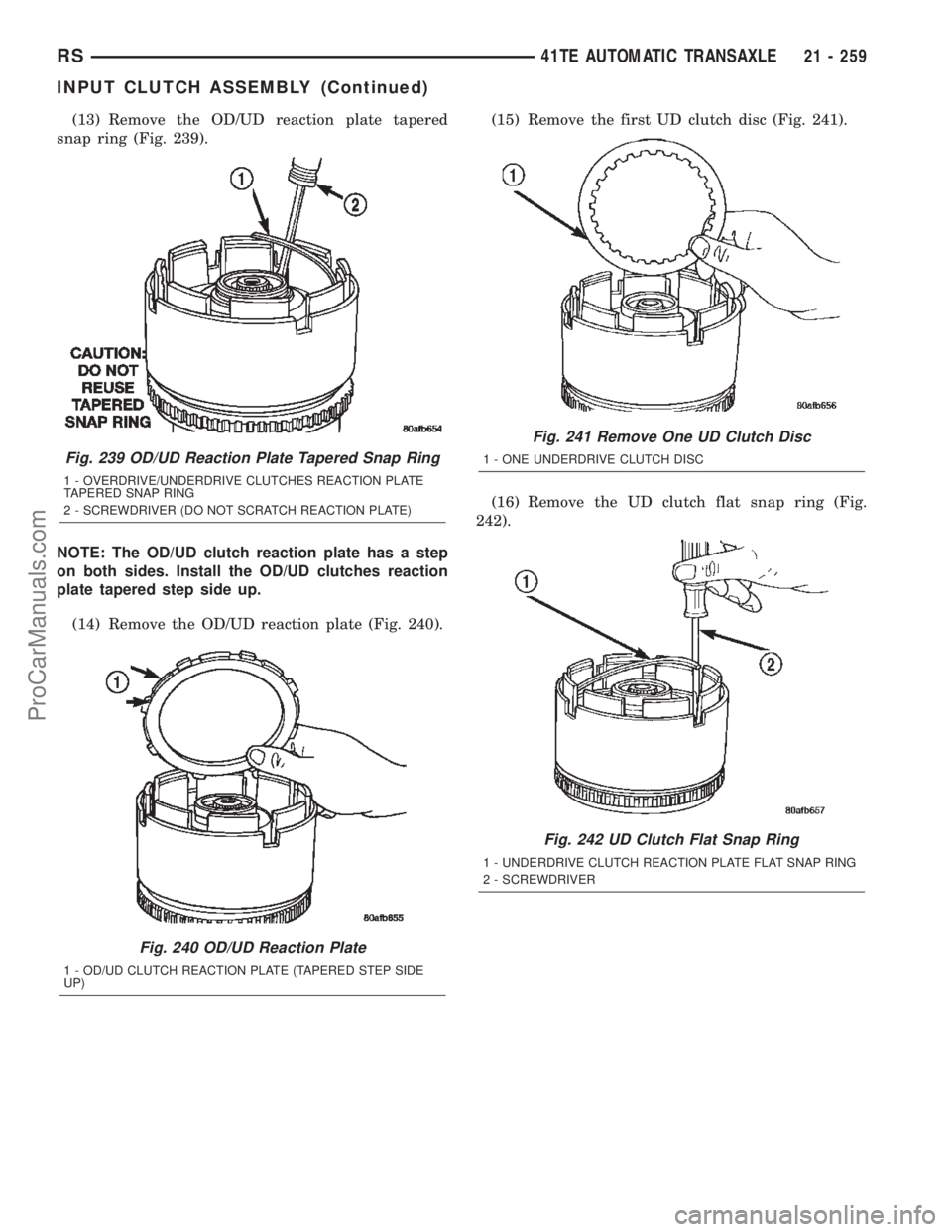 RS 41TE AUTOMATIC TRANSAXLE 21 - 259

INPUT CLUTCH ASSEMBLY (Continued)

(13) Remove the OD/UD reaction plate tapered snap ring (Fig. 239).

1

2

CAUTION: DO NOT REUSE TAPERED SNAP RING

80afb654

Fig. 239 OD/UD Reaction Plate Tapered Snap Ring

1 - OVERDRIVE/UNDERDRIVE CLUTCHES REACTION PLATE TAPERED SNAP RING

2 - SCREWDRIVER (DO NOT SCRATCH REACTION PLATE)

NOTE: The OD/UD clutch reaction plate has a step on both sides. Install the OD/UD clutches reaction plate tapered step side up.

(14) Remove the OD/UD reaction plate (Fig. 240).

1

80afb655

Fig. 240 OD/UD Reaction Plate

1 - OD/UD CLUTCH REACTION PLATE (TAPERED STEP SIDE UP)

(15) Remove the first UD clutch disc (Fig. 241).

1

80afb656

Fig. 241 Remove One UD Clutch Disc

1 - ONE UNDERDRIVE CLUTCH DISC

(16) Remove the UD clutch flat snap ring (Fig. 242).

1

2

80afb657

Fig. 242 UD Clutch Flat Snap Ring

1 - UNDERDRIVE CLUTCH REACTION PLATE FLAT SNAP RING

2 - SCREWDRIVER

ProCarManuals.com

carmanualsonline.info