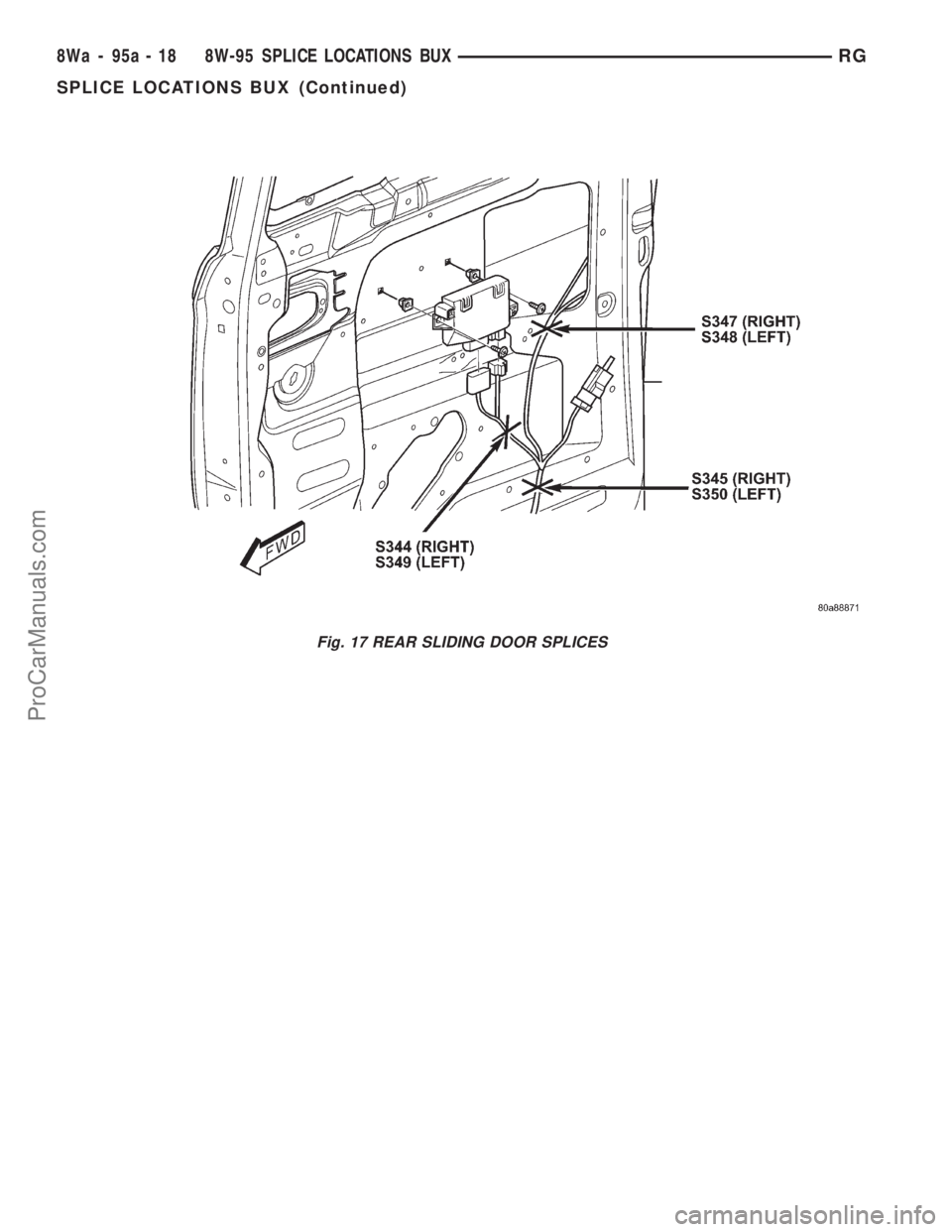 8Wa - 95a - 18 8W-95 SPLICE LOCATIONS BUX RG

SPLICE LOCATIONS BUX (Continued)

S347 (RIGHT)
S348 (LEFT)

S345 (RIGHT)
S350 (LEFT)

FWD

S344 (RIGHT)
S349 (LEFT)

80a88871

Fig. 17 REAR SLIDING DOOR SPLICES

ProCarManuals.com

carmanualsonline.info