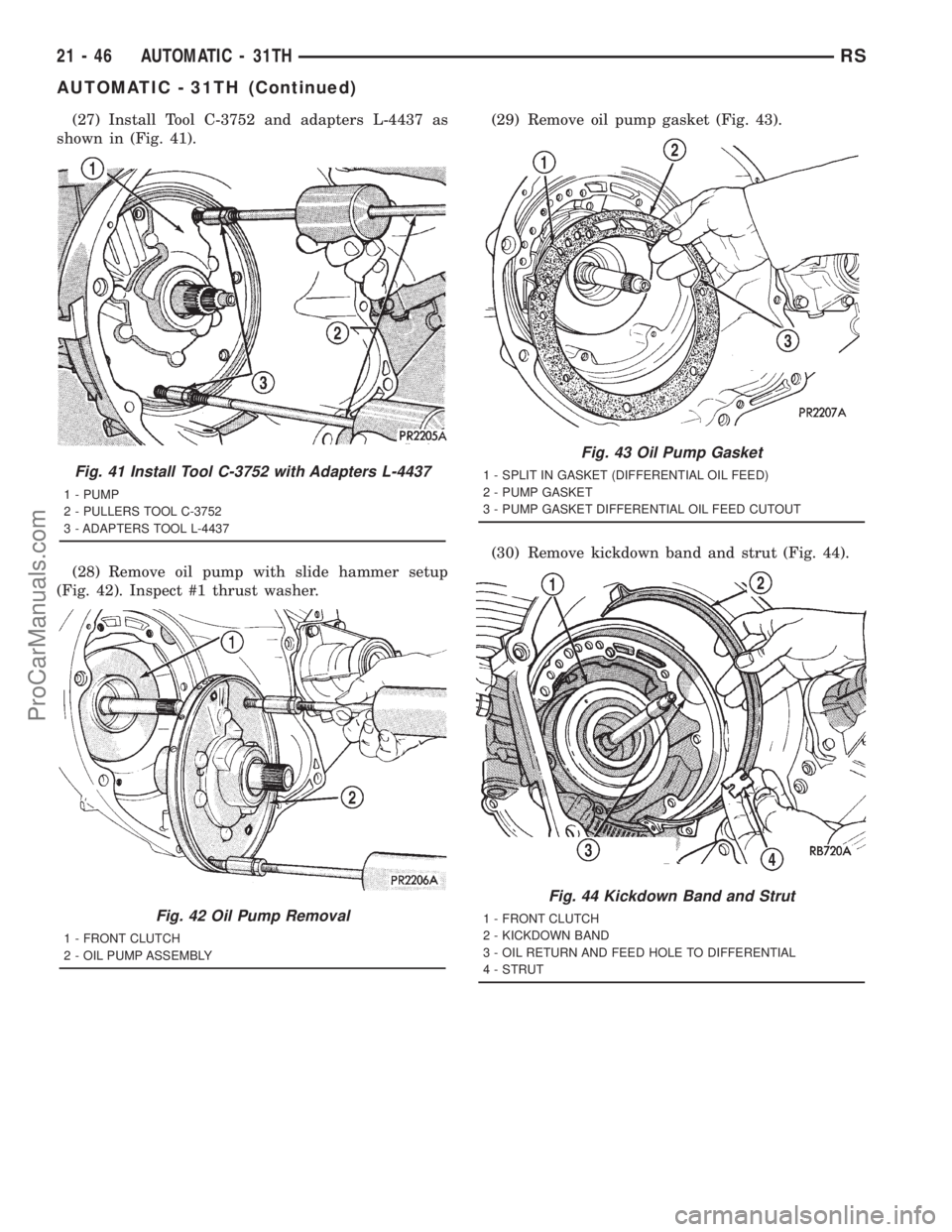 21 - 46 AUTOMATIC - 31TH RS

AUTOMATIC - 31TH (Continued)

(27) Install Tool C-3752 and adapters L-4437 as shown in (Fig. 41).

1
2
3
PR2205A

Fig. 41 Install Tool C-3752 with Adapters L-4437

1 - PUMP
2 - PULLERS TOOL C-3752
3 - ADAPTERS TOOL L-4437

(28) Remove oil pump with slide hammer setup (Fig. 42). Inspect #1 thrust washer.

1
2
PR2206A

Fig. 42 Oil Pump Removal

1 - FRONT CLUTCH
2 - OIL PUMP ASSEMBLY

(29) Remove oil pump gasket (Fig. 43).

1
2
3
PR2207A

Fig. 43 Oil Pump Gasket

1 - SPLIT IN GASKET (DIFFERENTIAL OIL FEED)
2 - PUMP GASKET
3 - PUMP GASKET DIFFERENTIAL OIL FEED CUTOUT

(30) Remove kickdown band and strut (Fig. 44).

1
2
3
4
RB720A

Fig. 44 Kickdown Band and Strut

1 - FRONT CLUTCH
2 - KICKDOWN BAND
3 - OIL RETURN AND FEED HOLE TO DIFFERENTIAL
4 - STRUT

ProCarManuals.com

carmanualsonline.info