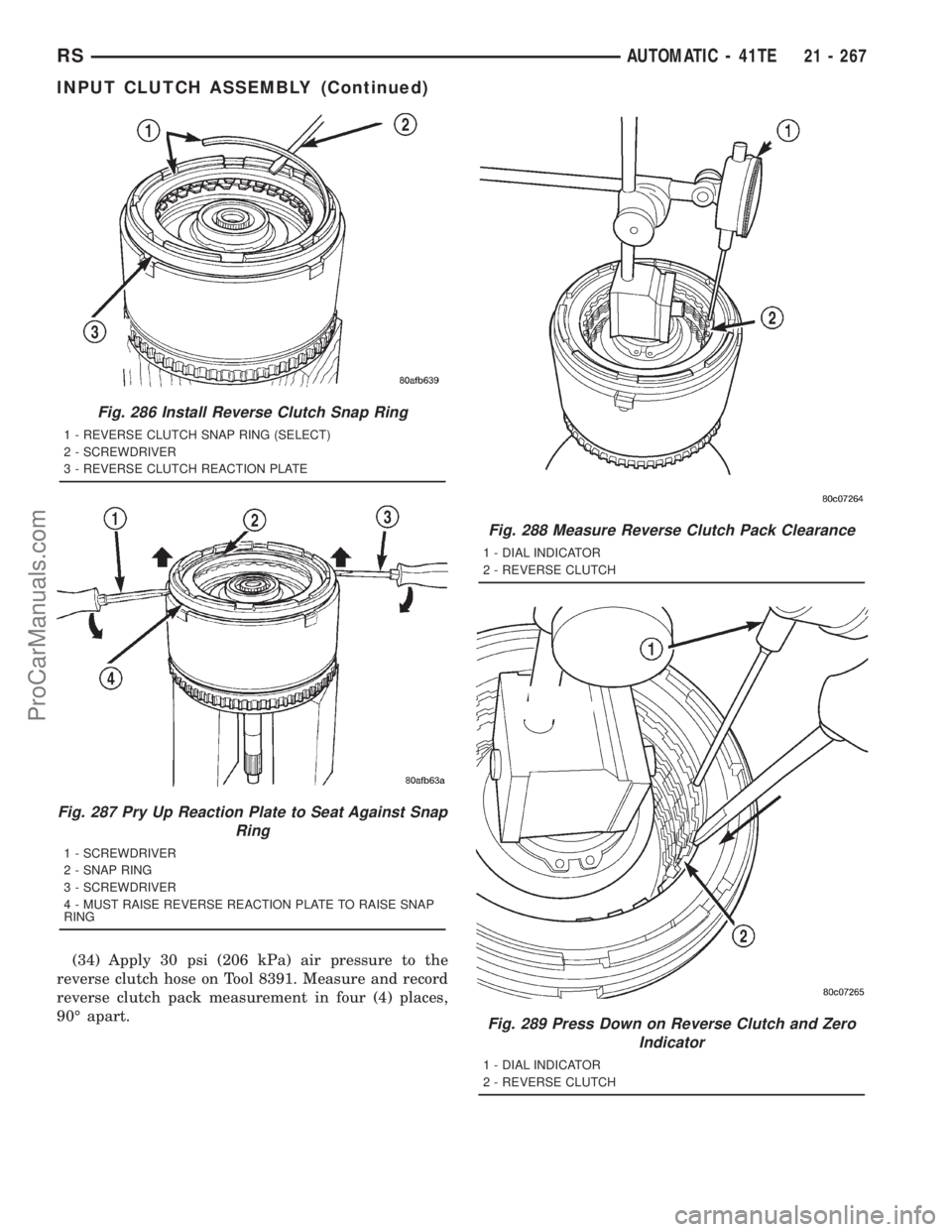 RS AUTOMATIC - 41TE 21 - 267

INPUT CLUTCH ASSEMBLY (Continued)

1 2 3

80afb639

Fig. 286 Install Reverse Clutch Snap Ring

1 - REVERSE CLUTCH SNAP RING (SELECT)
2 - SCREWDRIVER
3 - REVERSE CLUTCH REACTION PLATE

1 2 3 4

80afb63a

Fig. 287 Pry Up Reaction Plate to Seat Against Snap Ring

1 - SCREWDRIVER
2 - SNAP RING
3 - SCREWDRIVER
4 - MUST RAISE REVERSE REACTION PLATE TO RAISE SNAP RING

(34) Apply 30 psi (206 kPa) air pressure to the reverse clutch hose on Tool 8391. Measure and record reverse clutch pack measurement in four (4) places, 90° apart.

1 2

80c07264

Fig. 288 Measure Reverse Clutch Pack Clearance

1 - DIAL INDICATOR
2 - REVERSE CLUTCH

1 2

80c07265

Fig. 289 Press Down on Reverse Clutch and Zero Indicator

1 - DIAL INDICATOR
2 - REVERSE CLUTCH

ProCarManuals.com

carmanualsonline.info