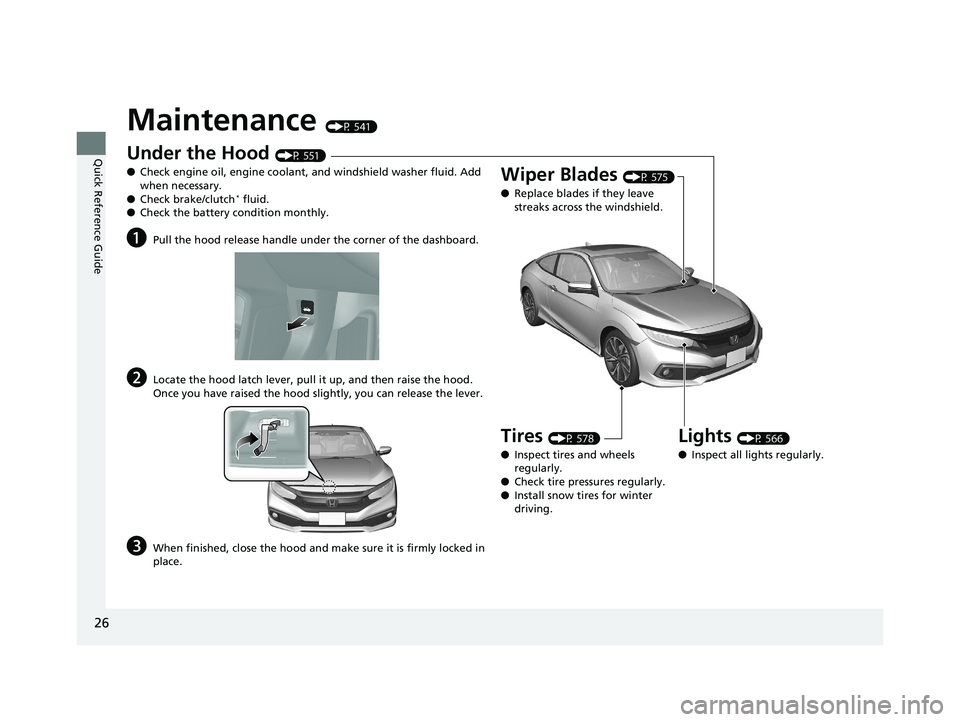 Quick Reference Guide

Maintenance (P. 541)

Under the Hood (P. 551)
● Check engine oil, engine coolant, and windshield washer fluid. Add when necessary.
● Check brake/clutch* fluid.
● Check the battery condition monthly.

a Pull the hood release handle under the corner of the dashboard.

b Locate the hood latch lever, pull it up, and then raise the hood. Once you have raised the hood slightly, you can release the lever.

c When finished, close the hood and make sure it is firmly locked in place.

Wiper Blades (P. 575)
● Replace blades if they leave streaks across the windshield.

Tires (P. 578)
● Inspect tires and wheels regularly.
● Check tire pressures regularly.
● Install snow tires for winter driving.

Lights (P. 566)
● Inspect all lights regularly.

26

carmanualsonline.info