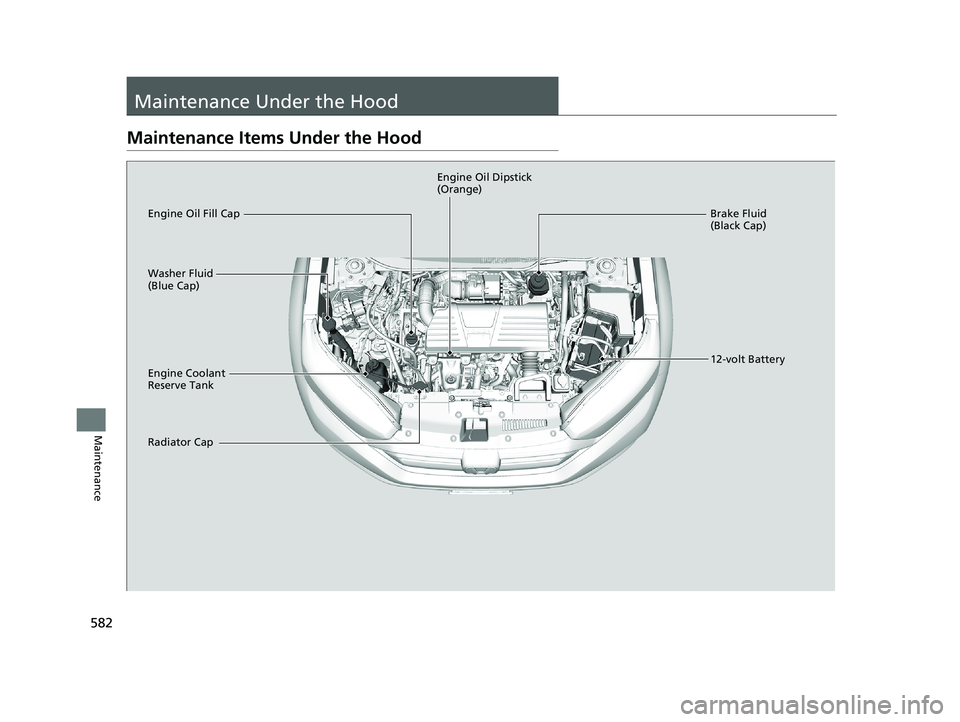 Maintenance Under the Hood

Maintenance Items Under the Hood

Engine Oil Dipstick (Orange)

Engine Oil Fill Cap

Brake Fluid (Black Cap)

Washer Fluid (Blue Cap)

12-volt Battery

Engine Coolant Reserve Tank

Radiator Cap

Maintenance

582

carmanualsonline.info