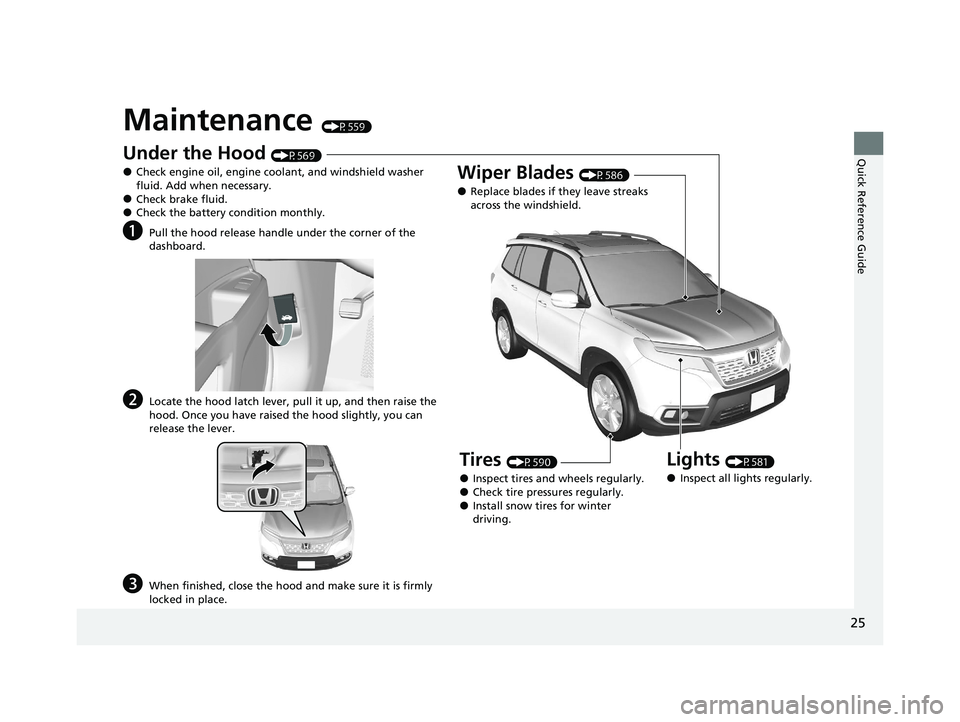 Maintenance (P. 559)

Under the Hood (P. 569)

● Check engine oil, engine coolant, and windshield washer fluid. Add when necessary.
● Check brake fluid.
● Check the battery condition monthly.

a Pull the hood release handle under the corner of the dashboard.

b Locate the hood latch lever, pull it up, and then raise the hood. Once you have raised the hood slightly, you can release the lever.

c When finished, close the hood and make sure it is firmly locked in place.

Wiper Blades (P. 586)

● Replace blades if they leave streaks across the windshield.

Tires (P. 590)

● Inspect tires and wheels regularly.
● Check tire pressures regularly.
● Install snow tires for winter driving.

Lights (P. 581)

● Inspect all lights regularly.

Quick Reference Guide

25

carmanualsonline.info