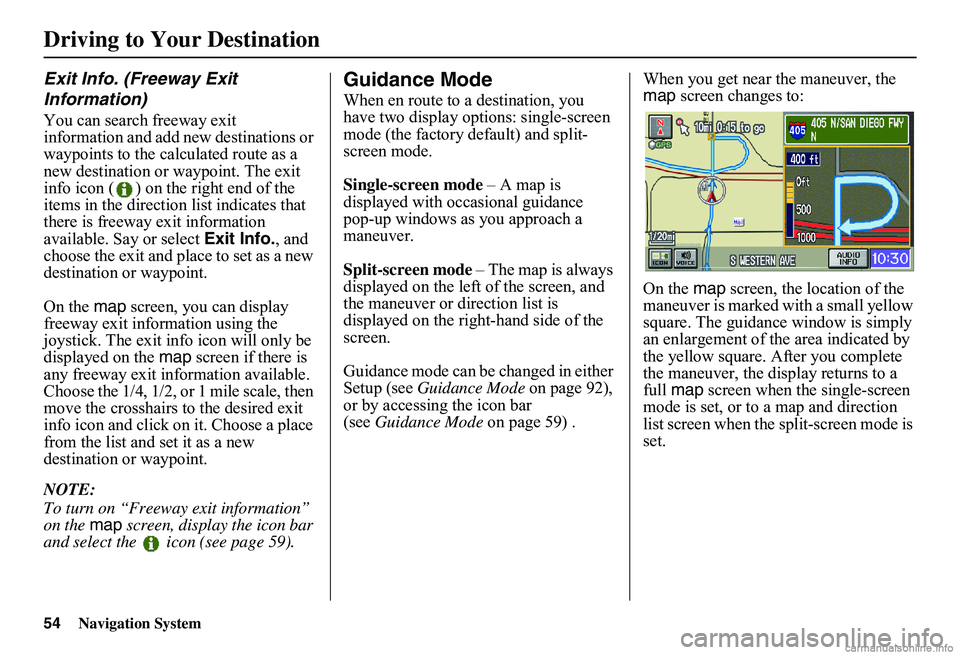 Driving to Your Destination

Exit Info. (Freeway Exit Information)

You can search freeway exit information and add new destinations or waypoints to the calculated route as a new destination or waypoint. The exit info icon ( ) on the right end of the items in the direction list indicates that there is freeway exit information available. Say or select Exit Info., and choose the exit and place to set as a new destination or waypoint.

On the map screen, you can display freeway exit information using the joystick. The exit info icon will only be displayed on the map screen if there is any freeway exit information available. Choose the 1/4, 1/2, or 1 mile scale, then move the crosshairs to the desired exit info icon and click on it. Choose a place from the list and set it as a new destination or waypoint.

NOTE:
To turn on "Freeway exit information" on the map screen, display the icon bar and select the icon (see page 59).

Guidance Mode

When en route to a destination, you have two display options: single-screen mode (the factory default) and split-screen mode.

Single-screen mode – A map is displayed with occasional guidance pop-up windows as you approach a maneuver.

Split-screen mode – The map is always displayed on the left of the screen, and the maneuver or direction list is displayed on the right-hand side of the screen.

Guidance mode can be changed in either Setup (see Guidance Mode on page 92), or by accessing the icon bar (see Guidance Mode on page 59) .

When you get near the maneuver, the map screen changes to:

N
GPS
10mi 0:15 to go
405
405 N/SAN DIEGO FWY N
400 ft
0ft
500
1000
1/20mi
ICON
VOICE
S WESTERN AVE
AUDIO INFO
10:30

On the map screen, the location of the maneuver is marked with a small yellow square. The guidance window is simply an enlargement of the area indicated by the yellow square. After you complete the maneuver, the display returns to a full map screen when the single-screen mode is set, or to a map and direction list screen when the split-screen mode is set.

54 Navigation System

carmanualsonline.info