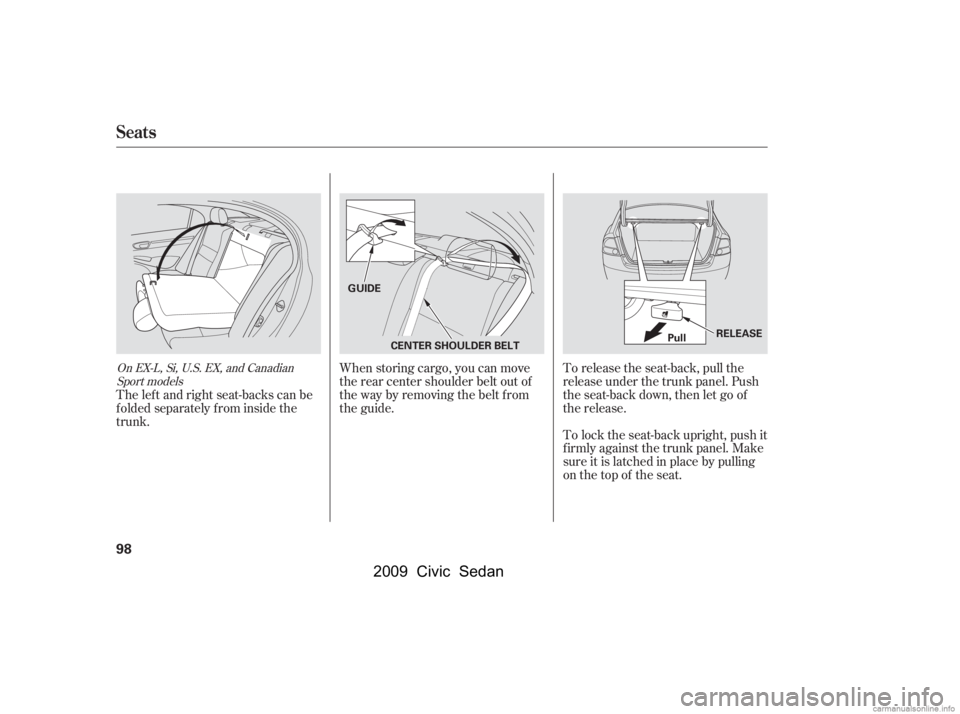 Seats

On EX-L, Si, U.S. EX, and Canadian Sport models

The left and right seat-backs can be folded separately from inside the trunk.

GUIDE

CENTER SHOULDER BELT

When storing cargo, you can move the rear center shoulder belt out of the way by removing the belt from the guide.

Pull

RELEASE

To release the seat-back, pull the release under the trunk panel. Push the seat-back down, then let go of the release.

To lock the seat-back upright, push it firmly against the trunk panel. Make sure it is latched in place by pulling on the top of the seat.

98

2009 Civic Sedan

carmanualsonline.info