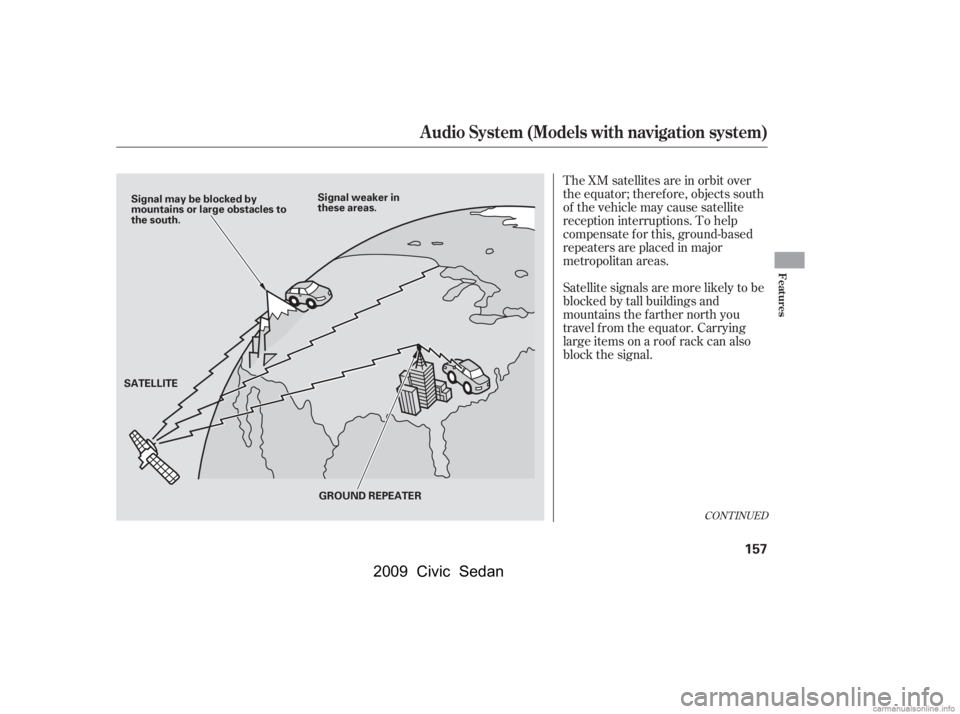 Audio System (Models with navigation system)

Signal may be blocked by mountains or large obstacles to the south.

Signal weaker in these areas.

SATELLITE

GROUND REPEATER

The XM satellites are in orbit over the equator; therefore, objects south of the vehicle may cause satellite reception interruptions. To help compensate for this, ground-based repeaters are placed in major metropolitan areas.

Satellite signals are more likely to be blocked by tall buildings and mountains the farther north you travel from the equator. Carrying large items on a roof rack can also block the signal.

Features

CONTINUED

157

2009 Civic Sedan

carmanualsonline.info