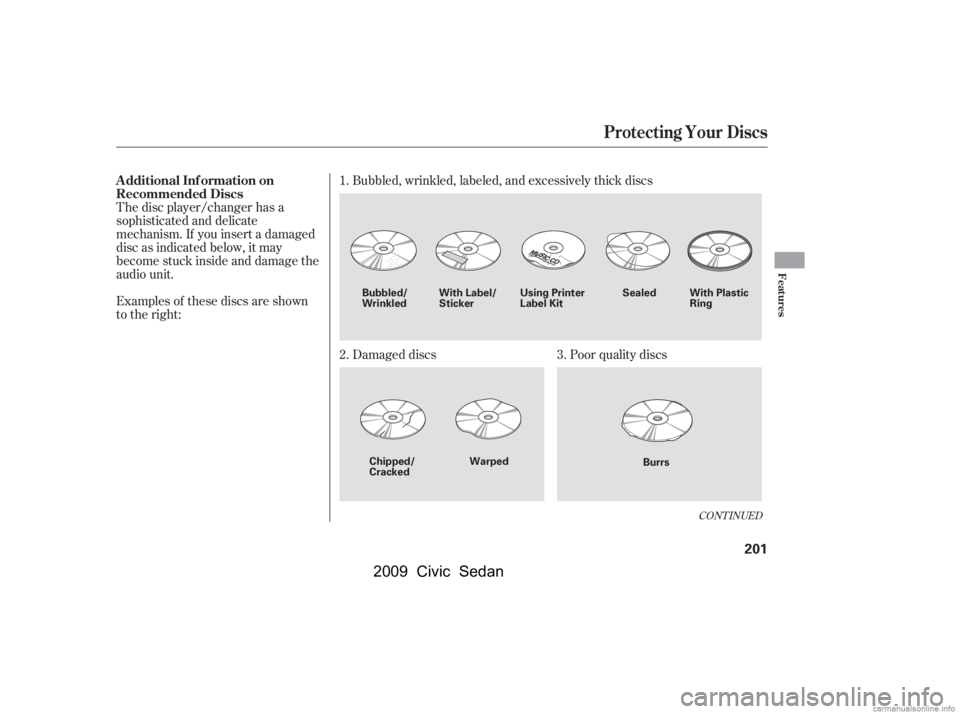 Protecting Your Discs

Additional Information on Recommended Discs

The disc player/changer has a sophisticated and delicate mechanism. If you insert a damaged disc as indicated below, it may become stuck inside and damage the audio unit.

Examples of these discs are shown to the right:

1. Bubbled, wrinkled, labeled, and excessively thick discs

MUSIC CD

Bubbled/ Wrinkled

With Label/ Sticker

Using Printer Label Kit

Sealed

With Plastic Ring

2. Damaged discs

Chipped/ Cracked

Warped

3. Poor quality discs

Burrs

CONTINUED

Features

201

2009 Civic Sedan

carmanualsonline.info