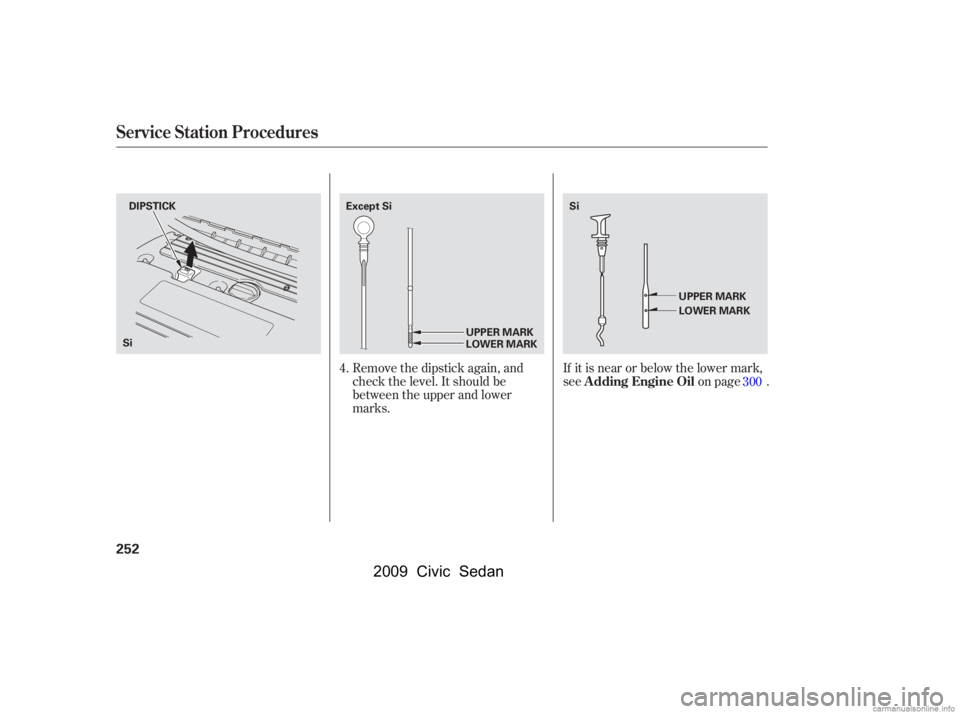 Service Station Procedures

DIPSTICK

Si

Except Si

UPPER MARK
LOWER MARK

4. Remove the dipstick again, and check the level. It should be between the upper and lower marks.

Si

UPPER MARK
LOWER MARK

If it is near or below the lower mark, see Adding Engine Oil on page 300 .

252

2009 Civic Sedan

carmanualsonline.info