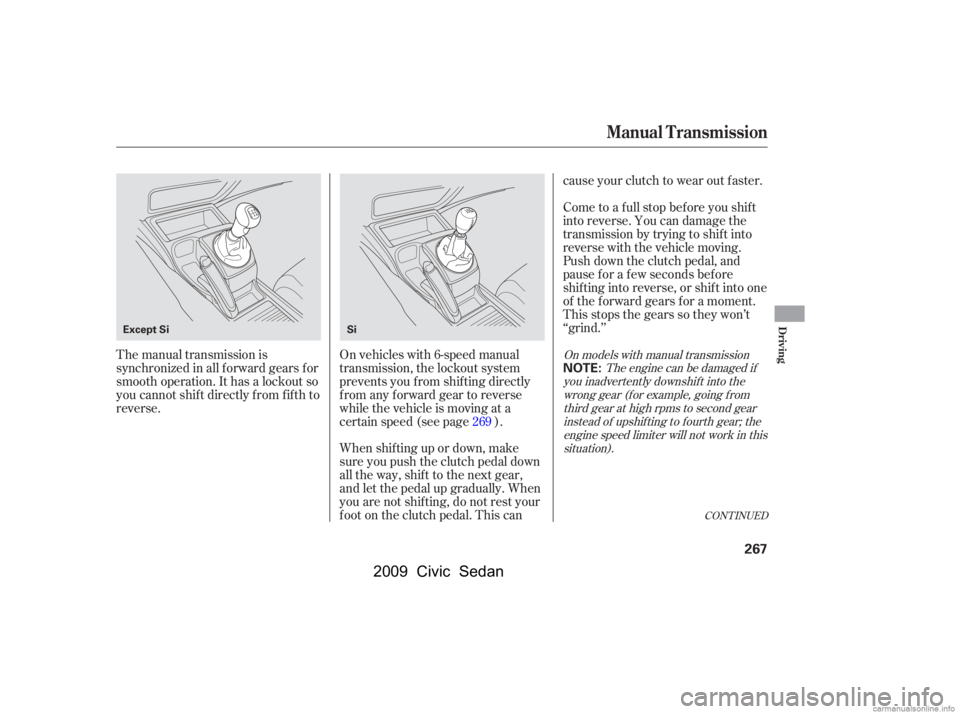 Manual Transmission

Except Si

The manual transmission is synchronized in all forward gears for smooth operation. It has a lockout so you cannot shift directly from fifth to reverse.

Si

On vehicles with 6-speed manual transmission, the lockout system prevents you from shifting directly from any forward gear to reverse while the vehicle is moving at a certain speed (see page 269 ).

When shifting up or down, make sure you push the clutch pedal down all the way, shift to the next gear, and let the pedal up gradually. When you are not shifting, do not rest your foot on the clutch pedal. This can cause your clutch to wear out faster.

Come to a full stop before you shift into reverse. You can damage the transmission by trying to shift into reverse with the vehicle moving. Push down the clutch pedal, and pause for a few seconds before shifting into reverse, or shift into one of the forward gears for a moment. This stops the gears so they won't "grind."

On models with manual transmission
NOTE: The engine can be damaged if you inadvertently downshift into the wrong gear (for example, going from third gear at high rpms to second gear instead of upshifting to fourth gear; the engine speed limiter will not work in this situation).

CONTINUED

Driving

267

2009 Civic Sedan

carmanualsonline.info