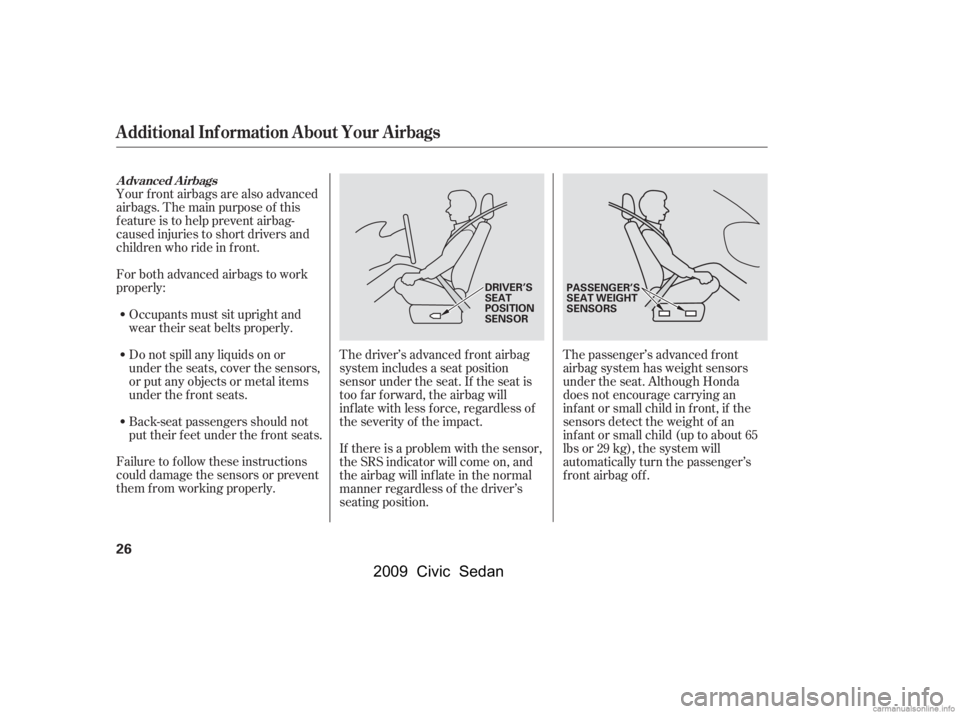 Additional Information About Your Airbags

Advanced Airbags

Your front airbags are also advanced airbags. The main purpose of this feature is to help prevent airbag-caused injuries to short drivers and children who ride in front.

For both advanced airbags to work properly:

• Occupants must sit upright and wear their seat belts properly.

• Do not spill any liquids on or under the seats, cover the sensors, or put any objects or metal items under the front seats.

• Back-seat passengers should not put their feet under the front seats.

Failure to follow these instructions could damage the sensors or prevent them from working properly.

DRIVER'S SEAT POSITION SENSOR

The driver's advanced front airbag system includes a seat position sensor under the seat. If the seat is too far forward, the airbag will inflate with less force, regardless of the severity of the impact.

If there is a problem with the sensor, the SRS indicator will come on, and the airbag will inflate in the normal manner regardless of the driver's seating position.

PASSENGER'S SEAT WEIGHT SENSORS

The passenger's advanced front airbag system has weight sensors under the seat. Although Honda does not encourage carrying an infant or small child in front, if the sensors detect the weight of an infant or small child (up to about 65 lbs or 29 kg), the system will automatically turn the passenger's front airbag off.

26

2009 Civic Sedan

carmanualsonline.info