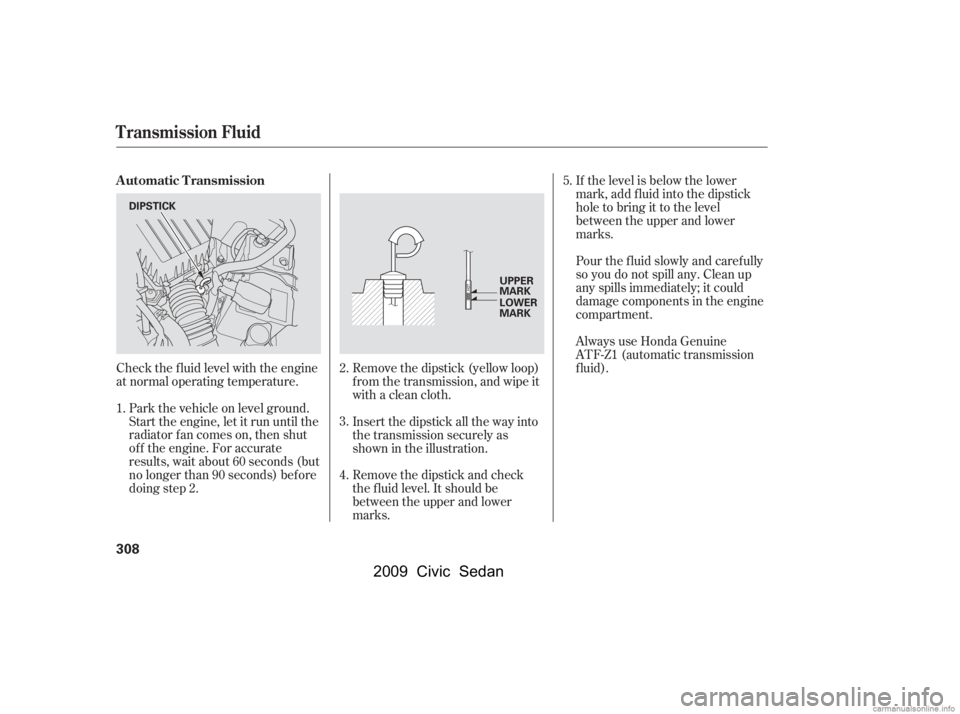 Transmission Fluid

Automatic Transmission

DIPSTICK

Check the fluid level with the engine at normal operating temperature.

1. Park the vehicle on level ground. Start the engine, let it run until the radiator fan comes on, then shut off the engine. For accurate results, wait about 60 seconds (but no longer than 90 seconds) before doing step 2.

UPPER MARK
LOWER MARK

2. Remove the dipstick (yellow loop) from the transmission, and wipe it with a clean cloth.

3. Insert the dipstick all the way into the transmission securely as shown in the illustration.

4. Remove the dipstick and check the fluid level. It should be between the upper and lower marks.

5. If the level is below the lower mark, add fluid into the dipstick hole to bring it to the level between the upper and lower marks.

Pour the fluid slowly and carefully so you do not spill any. Clean up any spills immediately; it could damage components in the engine compartment.

Always use Honda Genuine ATF-Z1 (automatic transmission fluid).

308

2009 Civic Sedan

carmanualsonline.info