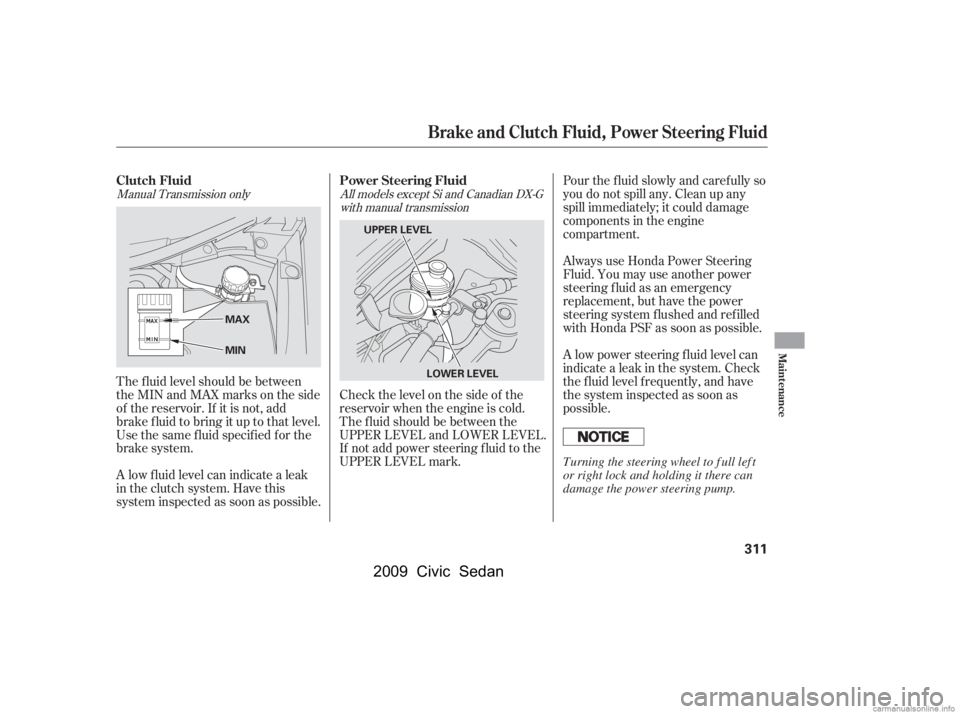 Brake and Clutch Fluid, Power Steering Fluid

Clutch Fluid
Manual Transmission only

MAX
MIN
MAX
MIN

The fluid level should be between the MIN and MAX marks on the side of the reservoir. If it is not, add brake fluid to bring it up to that level. Use the same fluid specified for the brake system.

A low fluid level can indicate a leak in the clutch system. Have this system inspected as soon as possible.

Power Steering Fluid
All models except Si and Canadian DX-G with manual transmission

UPPER LEVEL
LOWER LEVEL

Check the level on the side of the reservoir when the engine is cold. The fluid should be between the UPPER LEVEL and LOWER LEVEL. If not add power steering fluid to the UPPER LEVEL mark.

Pour the fluid slowly and carefully so you do not spill any. Clean up any spill immediately; it could damage components in the engine compartment.

Always use Honda Power Steering Fluid. You may use another power steering fluid as an emergency replacement, but have the power steering system flushed and refilled with Honda PSF as soon as possible.

A low power steering fluid level can indicate a leak in the system. Check the fluid level frequently, and have the system inspected as soon as possible.

NOTICE

Turning the steering wheel to full left or right lock and holding it there can damage the power steering pump.

Maintenance

311

2009 Civic Sedan

carmanualsonline.info