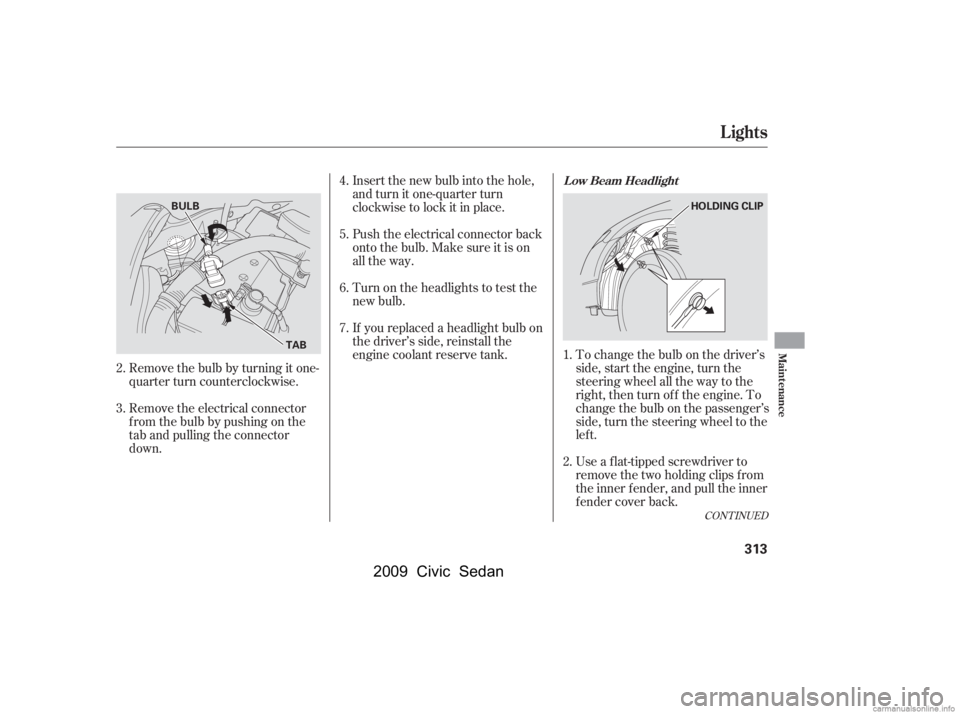 Lights

BULB

TAB

2. Remove the bulb by turning it one-quarter turn counterclockwise.

3. Remove the electrical connector from the bulb by pushing on the tab and pulling the connector down.

4. Insert the new bulb into the hole, and turn it one-quarter turn clockwise to lock it in place.

5. Push the electrical connector back onto the bulb. Make sure it is on all the way.

6. Turn on the headlights to test the new bulb.

7. If you replaced a headlight bulb on the driver's side, reinstall the engine coolant reserve tank.

Low Beam Headlight

HOLDING CLIP

1. To change the bulb on the driver's side, start the engine, turn the steering wheel all the way to the right, then turn off the engine. To change the bulb on the passenger's side, turn the steering wheel to the left.

2. Use a flat-tipped screwdriver to remove the two holding clips from the inner fender, and pull the inner fender cover back.

CONTINUED

Maintenance

313

2009 Civic Sedan

carmanualsonline.info