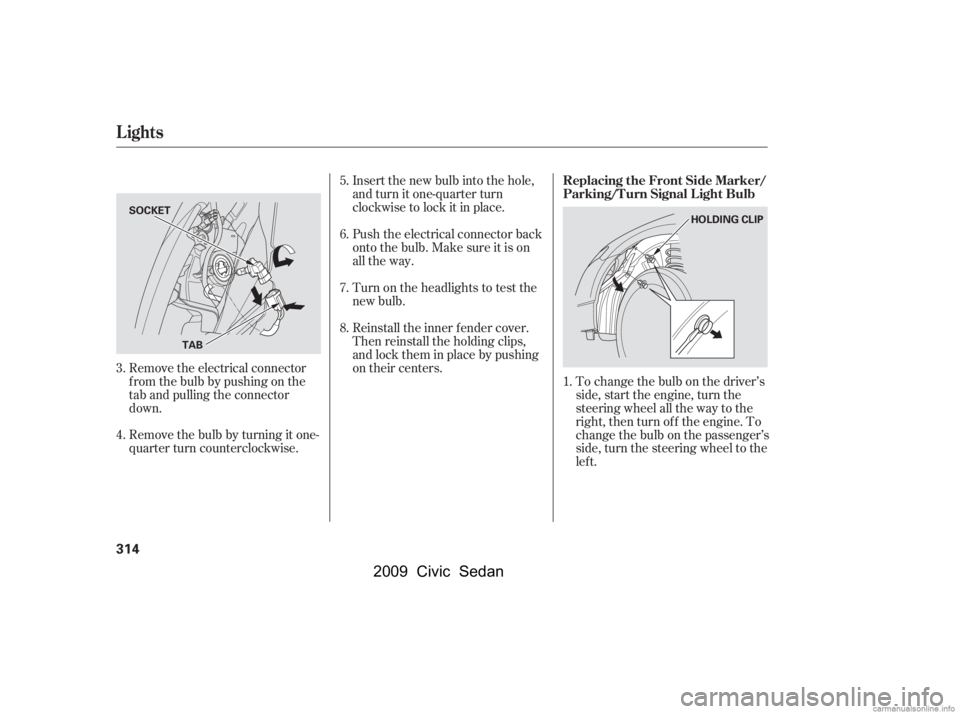 Lights

SOCKET

TAB

3. Remove the electrical connector from the bulb by pushing on the tab and pulling the connector down.

4. Remove the bulb by turning it one-quarter turn counterclockwise.

5. Insert the new bulb into the hole, and turn it one-quarter turn clockwise to lock it in place.

6. Push the electrical connector back onto the bulb. Make sure it is on all the way.

7. Turn on the headlights to test the new bulb.

8. Reinstall the inner fender cover. Then reinstall the holding clips, and lock them in place by pushing on their centers.

Replacing the Front Side Marker/ Parking/Turn Signal Light Bulb

HOLDING CLIP

1. To change the bulb on the driver's side, start the engine, turn the steering wheel all the way to the right, then turn off the engine. To change the bulb on the passenger's side, turn the steering wheel to the left.

314

2009 Civic Sedan

carmanualsonline.info