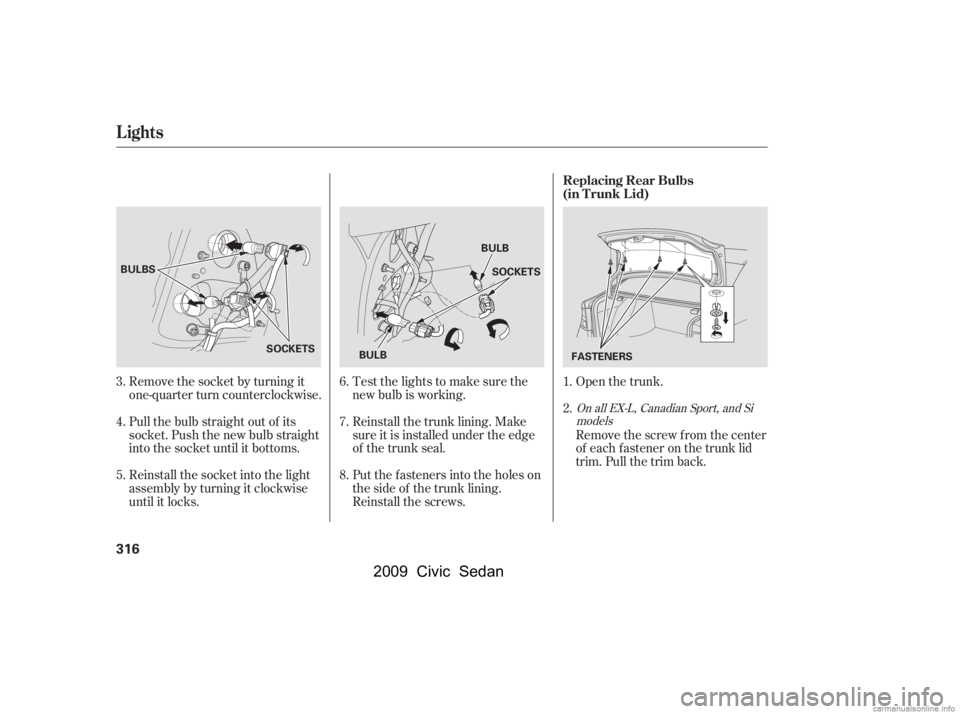 Lights

BULBS

SOCKETS

3. Remove the socket by turning it one-quarter turn counterclockwise.

4. Pull the bulb straight out of its socket. Push the new bulb straight into the socket until it bottoms.

5. Reinstall the socket into the light assembly by turning it clockwise until it locks.

BULB

SOCKETS

BULB

6. Test the lights to make sure the new bulb is working.

7. Reinstall the trunk lining. Make sure it is installed under the edge of the trunk seal.

8. Put the fasteners into the holes on the side of the trunk lining. Reinstall the screws.

Replacing Rear Bulbs (in Trunk Lid)

FASTENERS

1. Open the trunk.

2. On all EX-L, Canadian Sport, and Si models
Remove the screw from the center of each fastener on the trunk lid trim. Pull the trim back.

316

2009 Civic Sedan

carmanualsonline.info