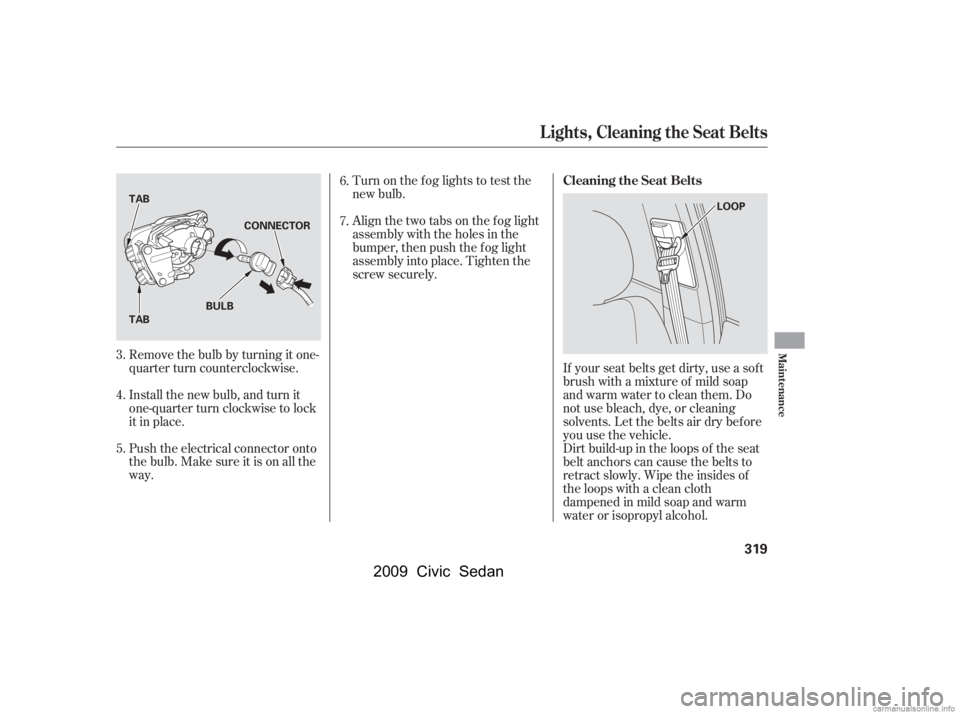 Lights, Cleaning the Seat Belts

TAB
CONNECTOR
BULB
TAB

3. Remove the bulb by turning it one-quarter turn counterclockwise.

4. Install the new bulb, and turn it one-quarter turn clockwise to lock it in place.

5. Push the electrical connector onto the bulb. Make sure it is on all the way.

6. Turn on the fog lights to test the new bulb.

7. Align the two tabs on the fog light assembly with the holes in the bumper, then push the fog light assembly into place. Tighten the screw securely.

Cleaning the Seat Belts

LOOP

If your seat belts get dirty, use a soft brush with a mixture of mild soap and warm water to clean them. Do not use bleach, dye, or cleaning solvents. Let the belts air dry before you use the vehicle.
Dirt build-up in the loops of the seat belt anchors can cause the belts to retract slowly. Wipe the insides of the loops with a clean cloth dampened in mild soap and warm water or isopropyl alcohol.

Maintenance

319

2009 Civic Sedan

carmanualsonline.info