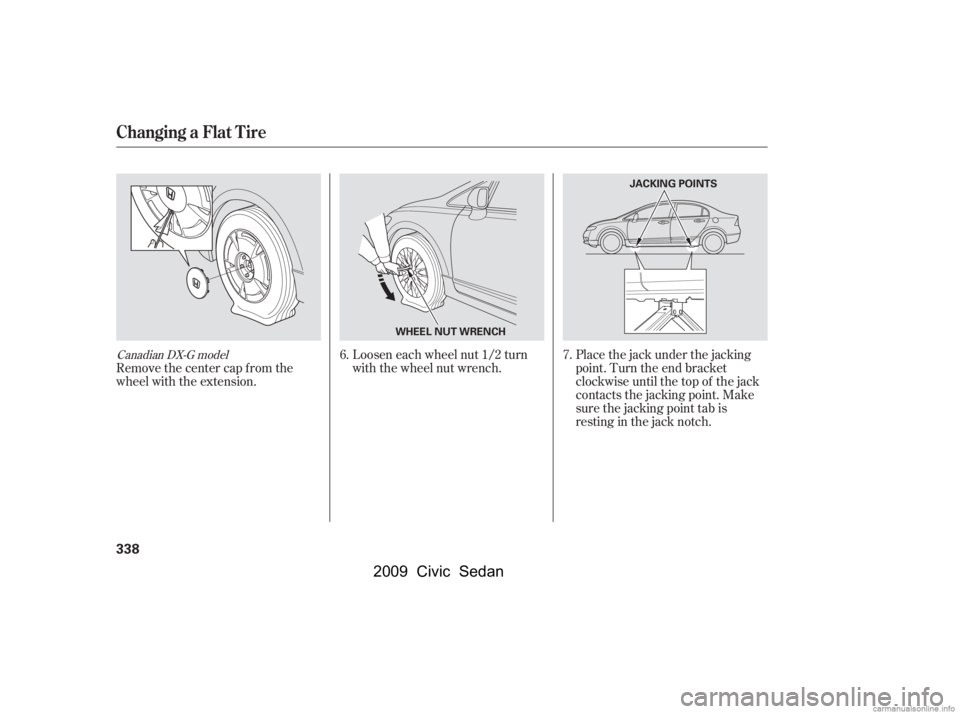 Changing a Flat Tire

Canadian DX-G model
Remove the center cap from the wheel with the extension.

WHEEL NUT WRENCH

6. Loosen each wheel nut 1/2 turn with the wheel nut wrench.

JACKING POINTS

7. Place the jack under the jacking point. Turn the end bracket clockwise until the top of the jack contacts the jacking point. Make sure the jacking point tab is resting in the jack notch.

338

2009 Civic Sedan

carmanualsonline.info