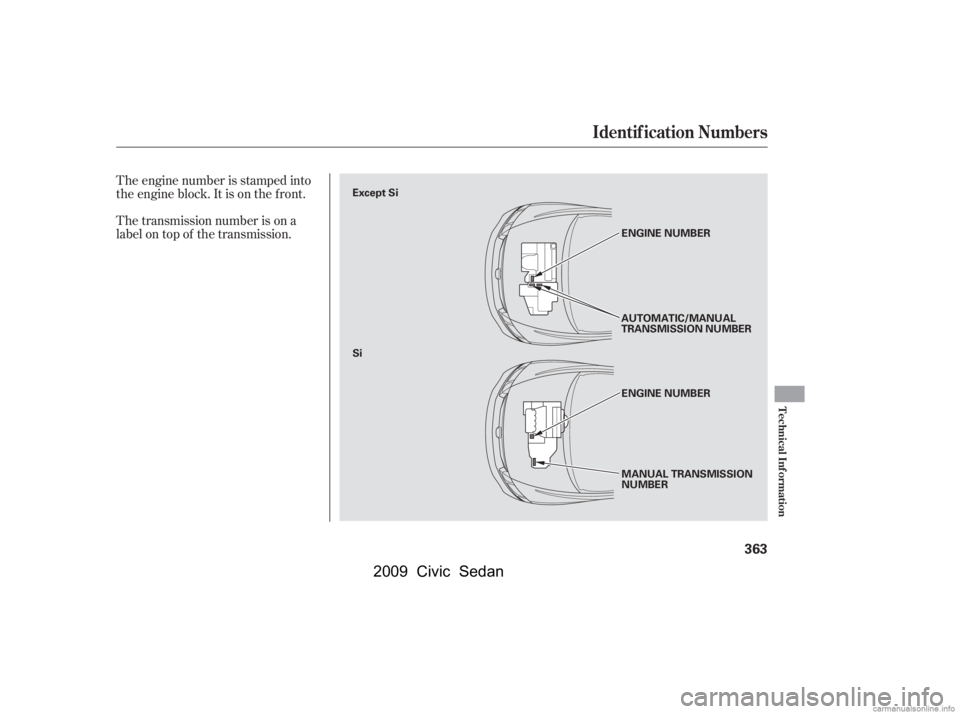 Identification Numbers

The engine number is stamped into the engine block. It is on the front.

The transmission number is on a label on top of the transmission.

Except Si

ENGINE NUMBER

AUTOMATIC/MANUAL TRANSMISSION NUMBER

Si

ENGINE NUMBER

MANUAL TRANSMISSION NUMBER

Technical Information

363

2009 Civic Sedan

carmanualsonline.info