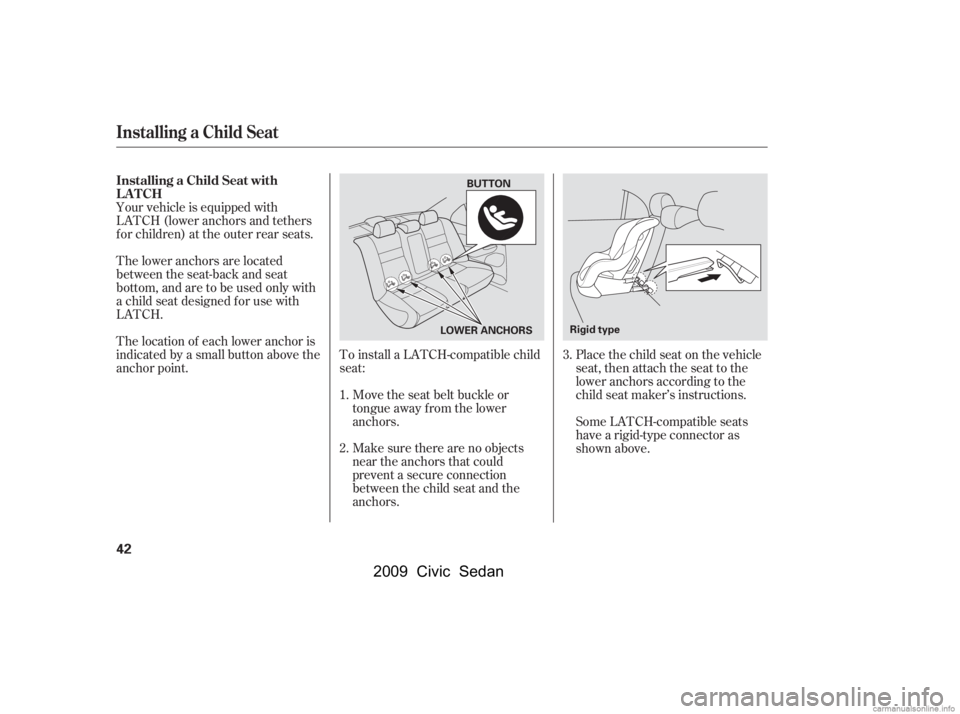 Installing a Child Seat

Installing a Child Seat with LATCH

Your vehicle is equipped with LATCH (lower anchors and tethers for children) at the outer rear seats.

The lower anchors are located between the seat-back and seat bottom, and are to be used only with a child seat designed for use with LATCH.

The location of each lower anchor is indicated by a small button above the anchor point.

BUTTON

LOWER ANCHORS

To install a LATCH-compatible child seat:

1. Move the seat belt buckle or tongue away from the lower anchors.

2. Make sure there are no objects near the anchors that could prevent a secure connection between the child seat and the anchors.

Rigid type

3. Place the child seat on the vehicle seat, then attach the seat to the lower anchors according to the child seat maker's instructions.

Some LATCH-compatible seats have a rigid-type connector as shown above.

42

2009 Civic Sedan

carmanualsonline.info