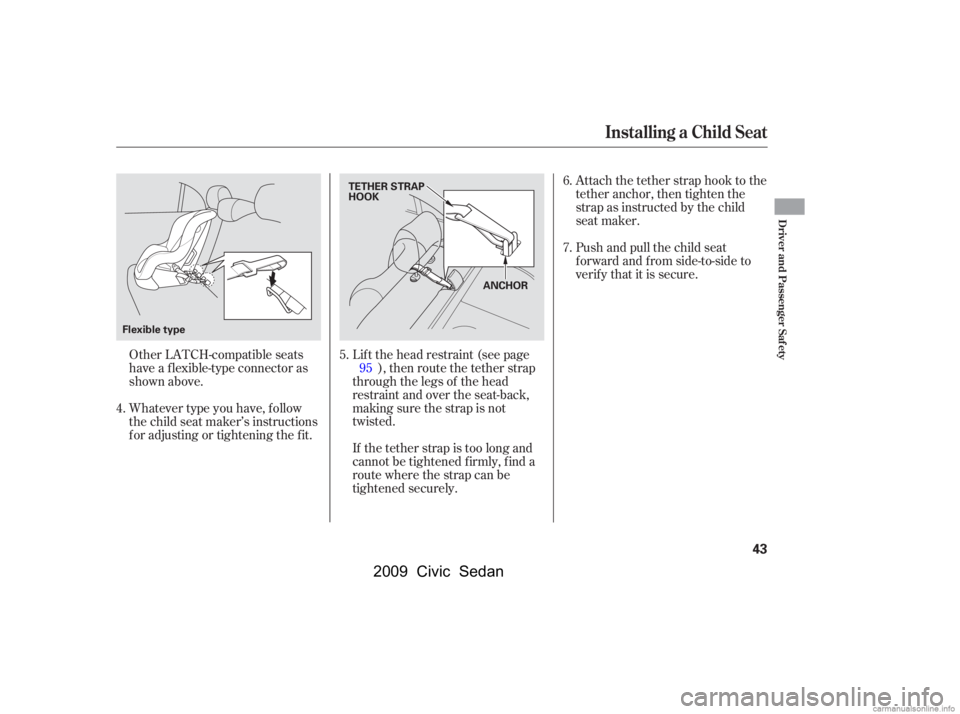 Installing a Child Seat

Flexible type

Other LATCH-compatible seats have a flexible-type connector as shown above.

4. Whatever type you have, follow the child seat maker's instructions for adjusting or tightening the fit.

TETHER STRAP HOOK

ANCHOR

5. Lift the head restraint (see page 95 ), then route the tether strap through the legs of the head restraint and over the seat-back, making sure the strap is not twisted.

If the tether strap is too long and cannot be tightened firmly, find a route where the strap can be tightened securely.

6. Attach the tether strap hook to the tether anchor, then tighten the strap as instructed by the child seat maker.

7. Push and pull the child seat forward and from side-to-side to verify that it is secure.

Driver and Passenger Safety

43

2009 Civic Sedan

carmanualsonline.info