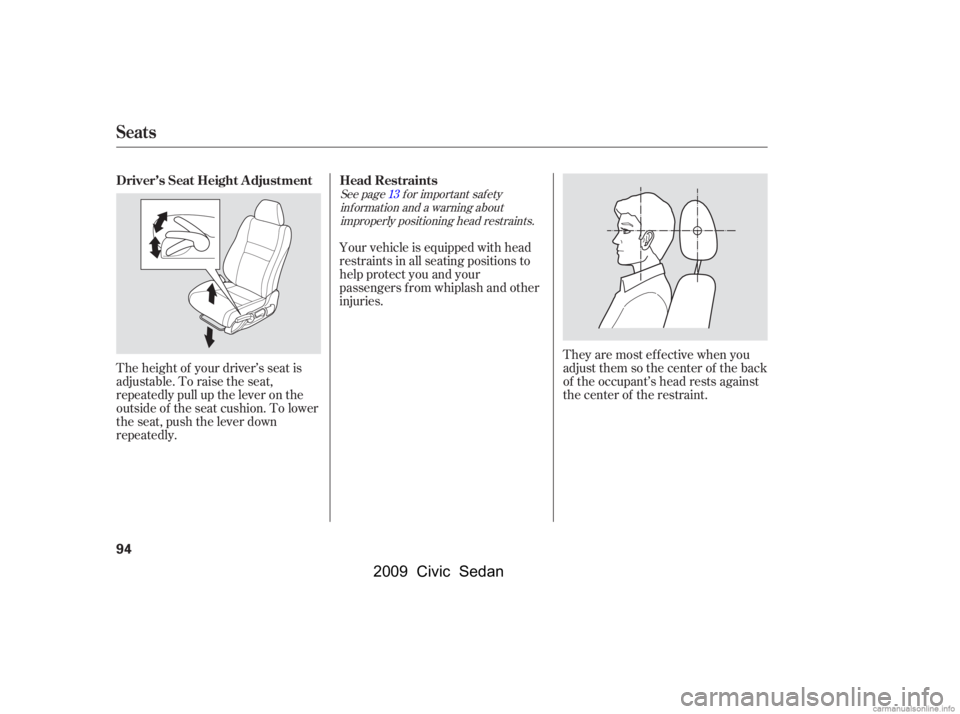 Seats

Driver's Seat Height Adjustment

The height of your driver's seat is adjustable. To raise the seat, repeatedly pull up the lever on the outside of the seat cushion. To lower the seat, push the lever down repeatedly.

Head Restraints

See page 13 for important safety information and a warning about improperly positioning head restraints.

Your vehicle is equipped with head restraints in all seating positions to help protect you and your passengers from whiplash and other injuries.

They are most effective when you adjust them so the center of the back of the occupant's head rests against the center of the restraint.

94

2009 Civic Sedan

carmanualsonline.info