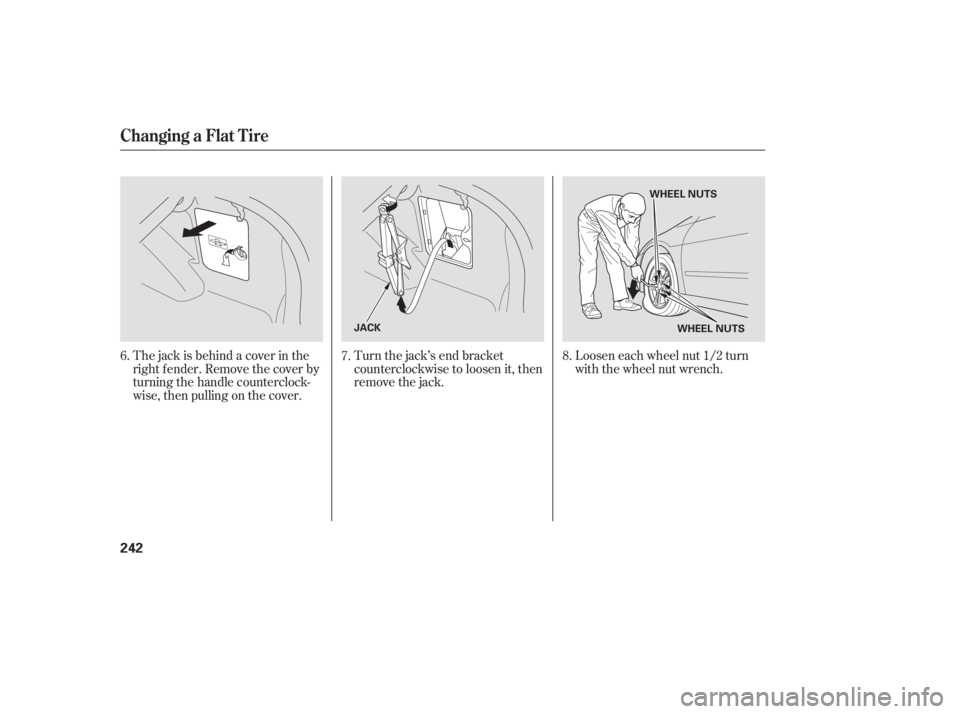 Changing a Flat Tire

6. The jack is behind a cover in the right fender. Remove the cover by turning the handle counterclockwise, then pulling on the cover.

JACK

7. Turn the jack's end bracket counterclockwise to loosen it, then remove the jack.

WHEEL NUTS

WHEEL NUTS

8. Loosen each wheel nut 1/2 turn with the wheel nut wrench.

242

carmanualsonline.info