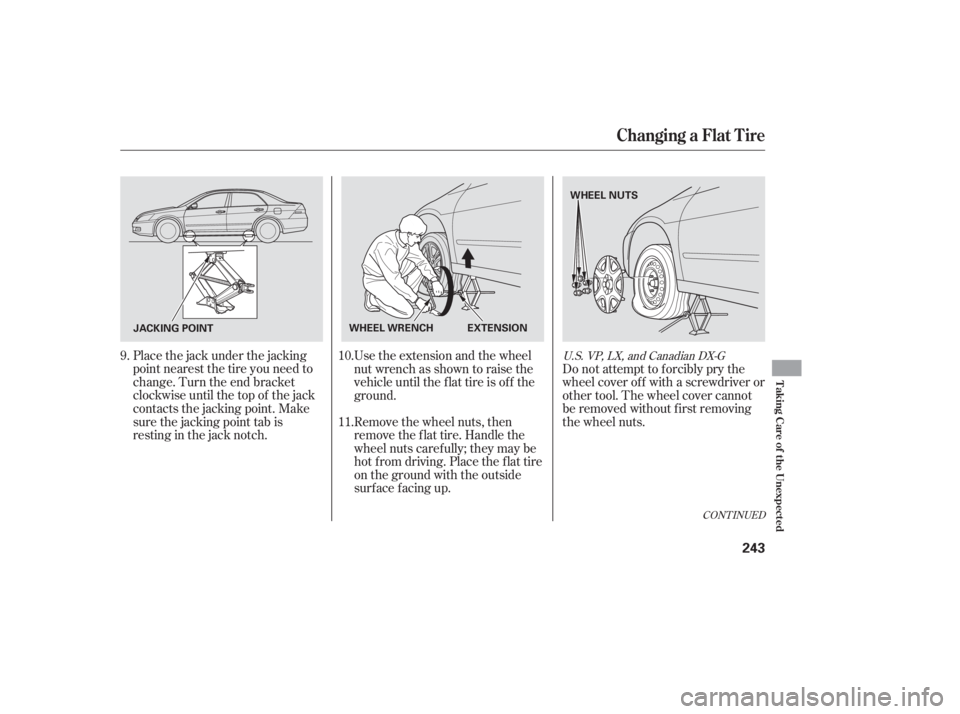 Changing a Flat Tire

JACKING POINT

9. Place the jack under the jacking point nearest the tire you need to change. Turn the end bracket clockwise until the top of the jack contacts the jacking point. Make sure the jacking point tab is resting in the jack notch.

WHEEL WRENCH

EXTENSION

10. Use the extension and the wheel nut wrench as shown to raise the vehicle until the flat tire is off the ground.

11. Remove the wheel nuts, then remove the flat tire. Handle the wheel nuts carefully; they may be hot from driving. Place the flat tire on the ground with the outside surface facing up.

WHEEL NUTS

U.S. VP, LX, and Canadian DX-G

Do not attempt to forcibly pry the wheel cover off with a screwdriver or other tool. The wheel cover cannot be removed without first removing the wheel nuts.

CONTINUED

Taking Care of the Unexpected

243

carmanualsonline.info